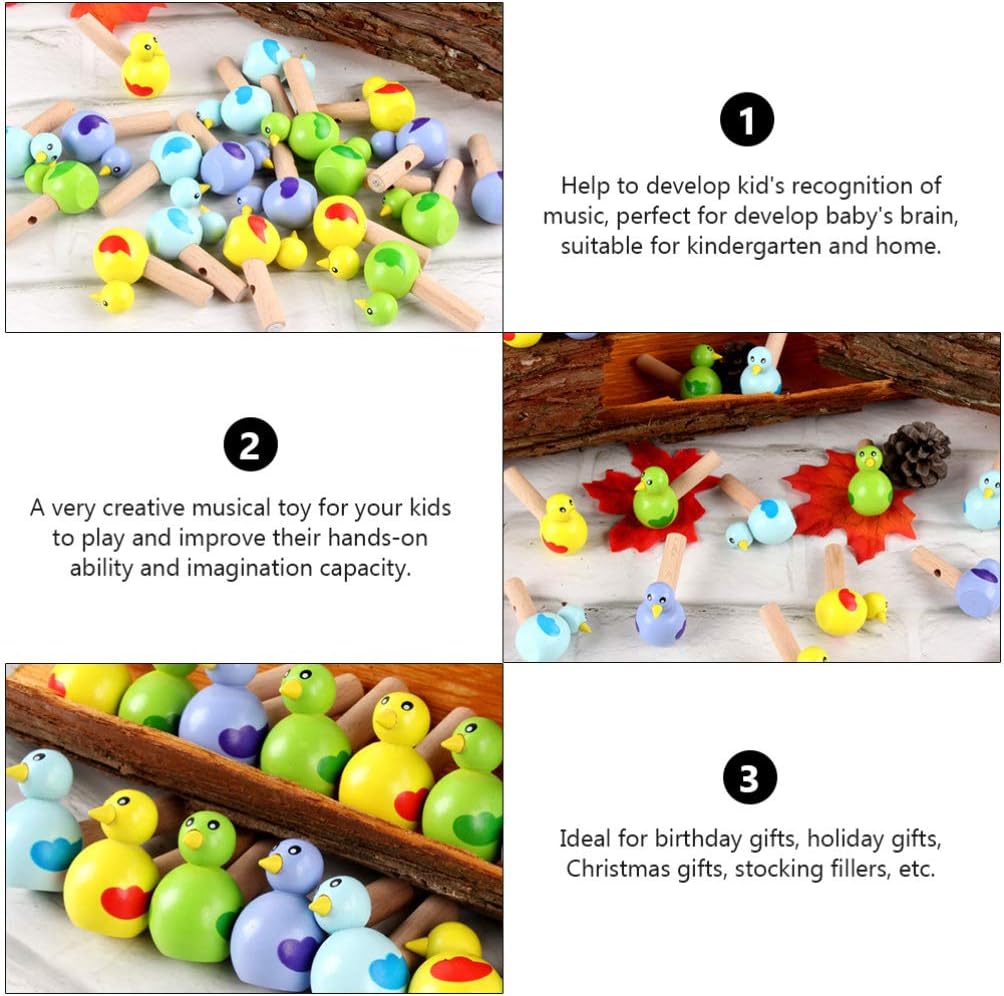 1

Help to develop kid's recognition of music, perfect for develop baby's brain, suitable for kindergarten and home.

2

A very creative musical toy for your kids to play and improve their hands-on ability and imagination capacity.

3

Ideal for birthday gifts, holiday gifts, Christmas gifts, stocking fillers, etc.