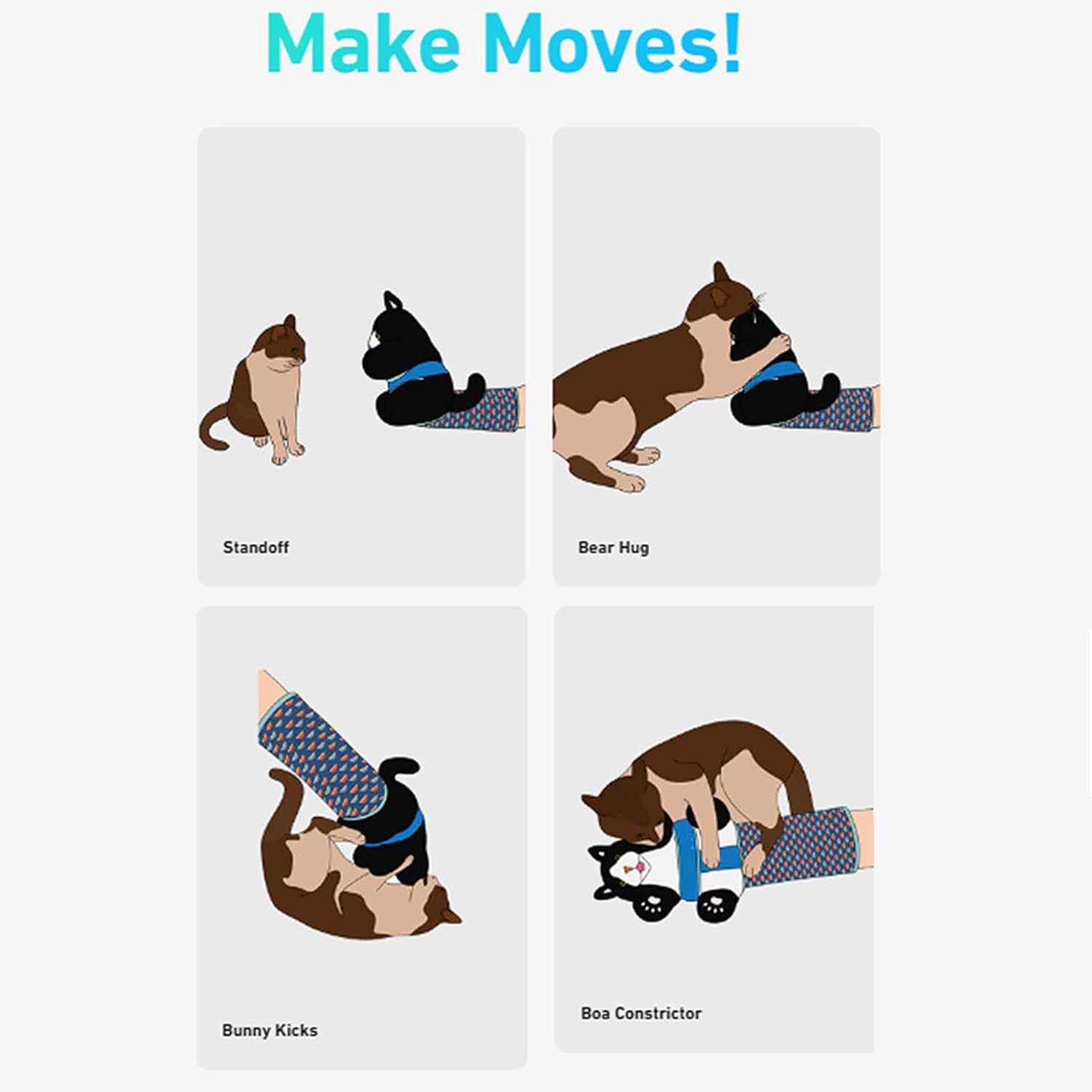 Make Moves!

Standoff

Bear Hug

Bunny Kicks

Boa Constrictor