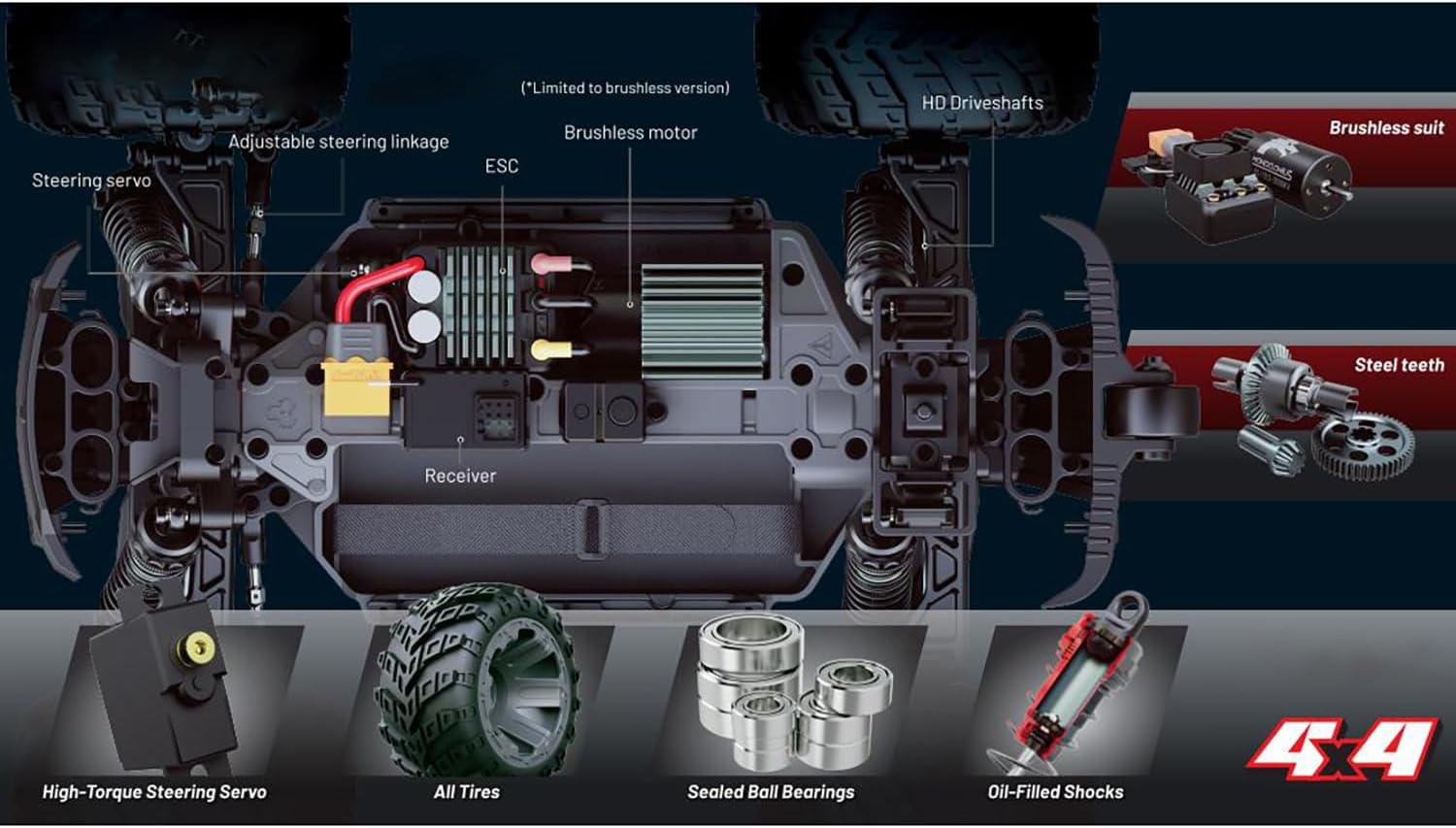 (*Limited to brushless version)

HD Driveshafts

Brushless motor

Adjustable steering linkage

ESC

Steering servo

Receiver

Brushless suit

Steel teeth

High-Torque Steering Servo

All Tires

Sealed Ball Bearings

Oil-Filled Shocks

4x4