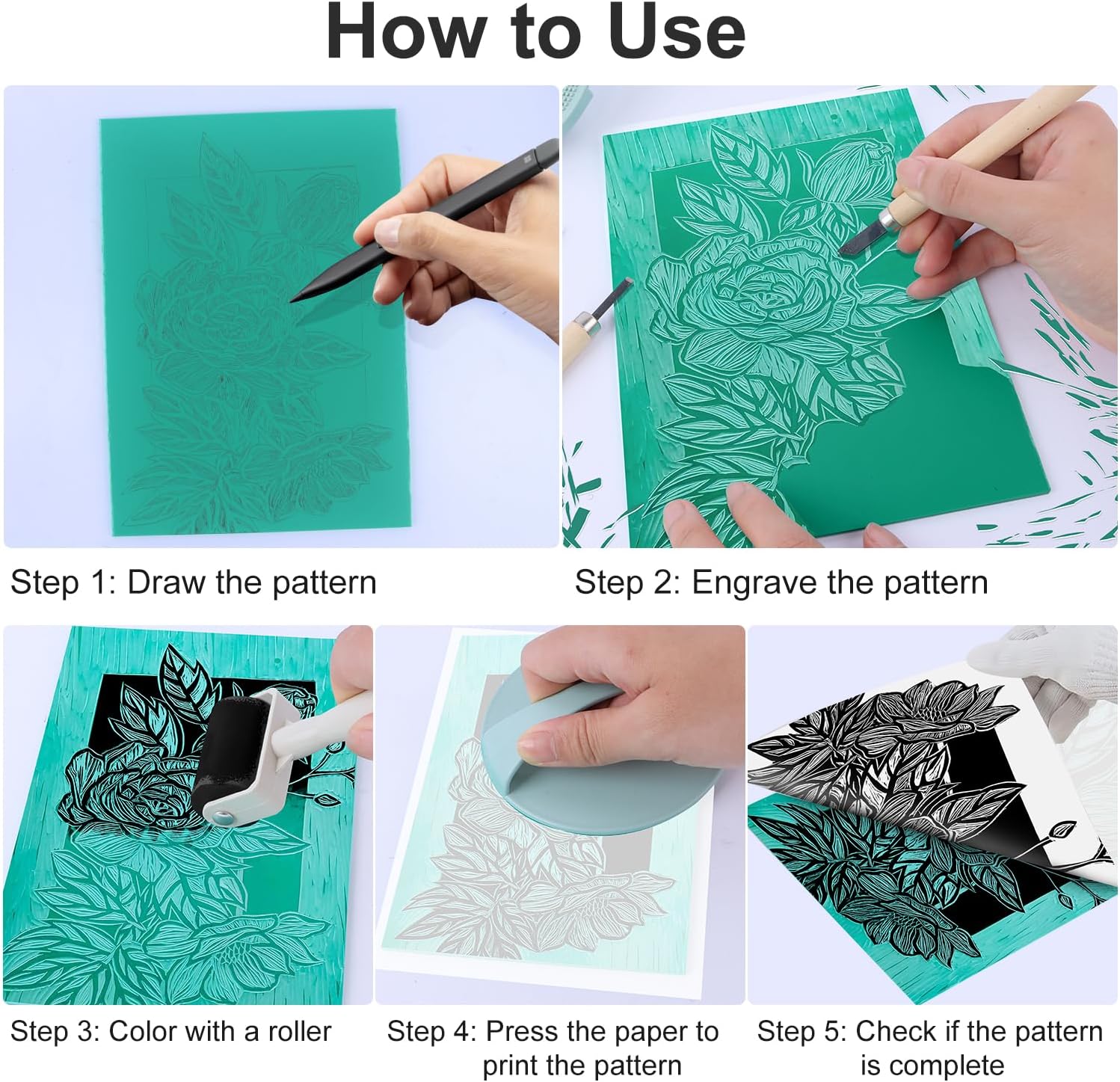 How to Use

Step 1: Draw the pattern

Step 2: Engrave the pattern

Step 3: Color with a roller

Step 4: Press the paper to print the pattern

Step 5: Check if the pattern is complete