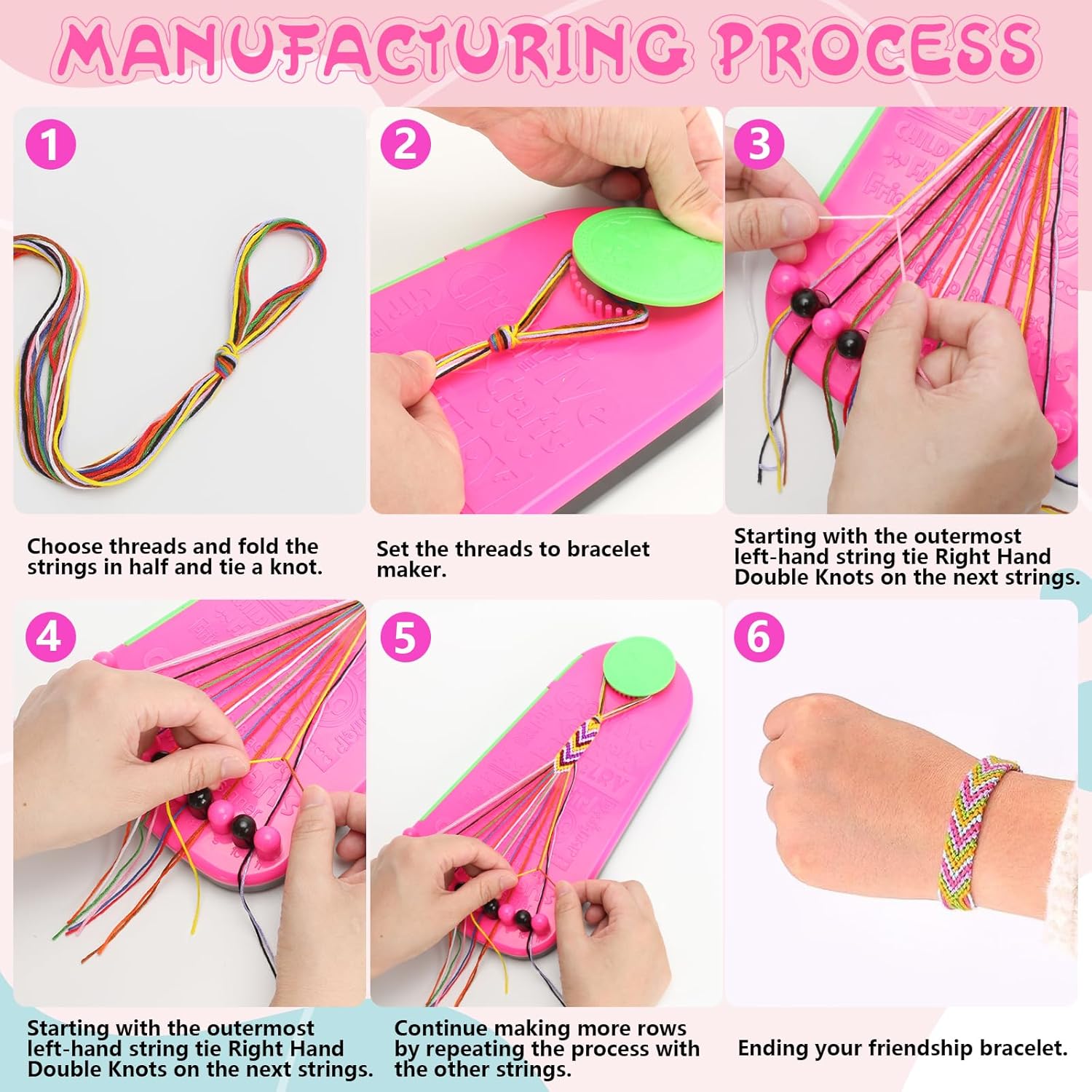 MANUFACTURING PROCESS

1

Choose threads and fold the strings in half and tie a knot.

2

Set the threads to bracelet maker.

3

Starting with the outermost left-hand string tie Right Hand Double Knots on the next strings.

4

Starting with the outermost left-hand string tie Right Hand Double Knots on the next strings.

5

Continue making more rows by repeating the process with the other strings.

6

Ending your friendship bracelet.