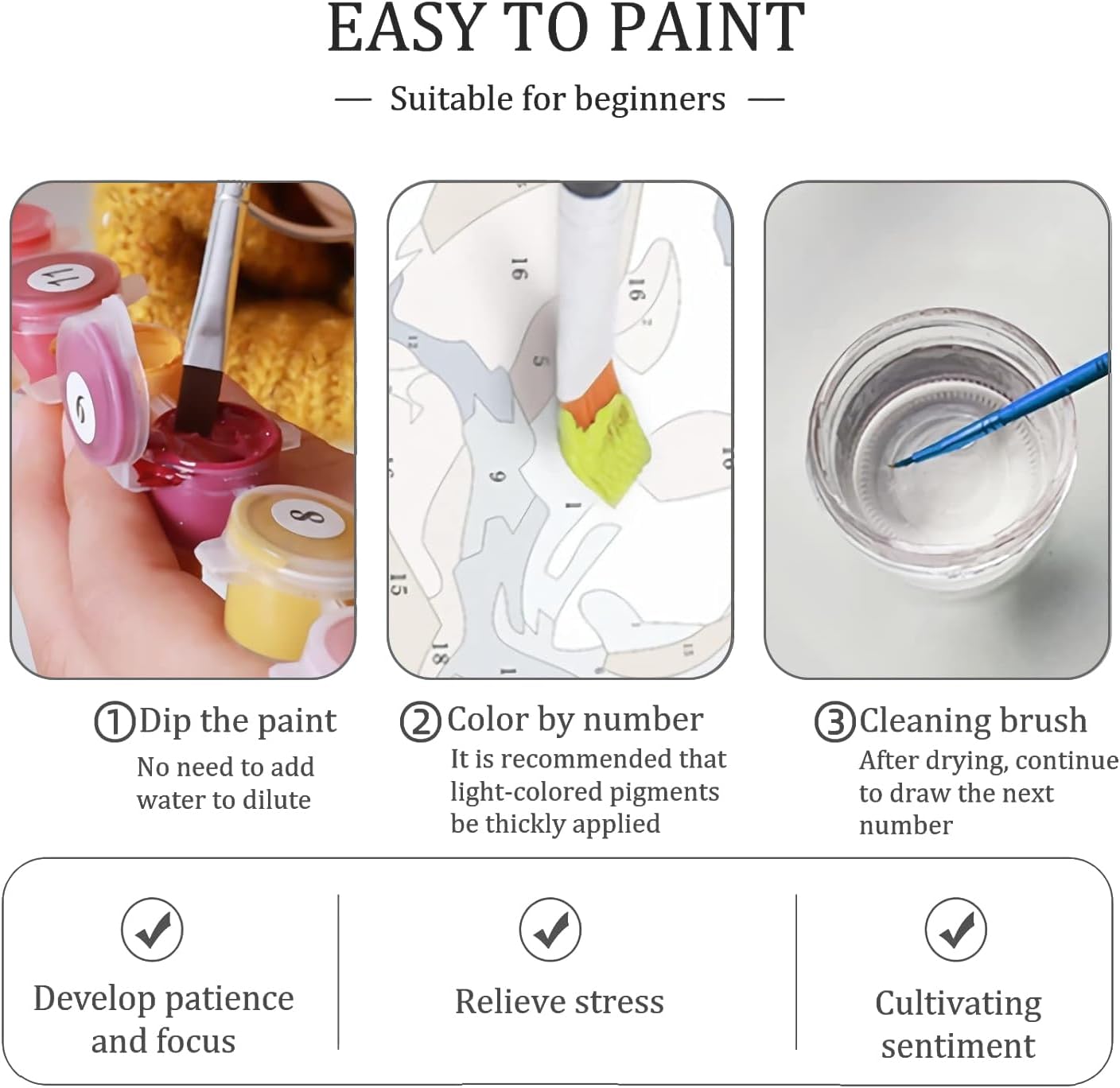 EASY TO PAINT

— Suitable for beginners —

11

6

8

16

16

5

9

1

15

18

①Dip the paint
No need to add water to dilute

②Color by number
It is recommended that light-colored pigments be thickly applied

③Cleaning brush
After drying, continue to draw the next number

Develop patience and focus

Relieve stress

Cultivating sentiment