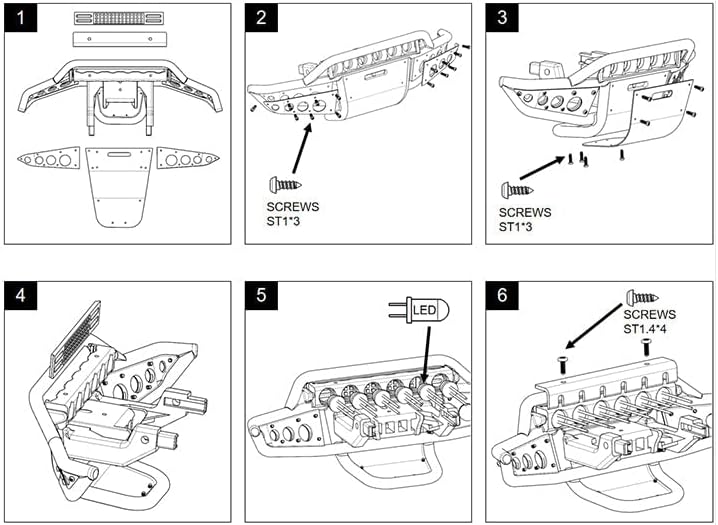 1

2

SCREWS
ST1*3

3

SCREWS
ST1*3

4

5

LED

6

SCREWS
ST1.4*4