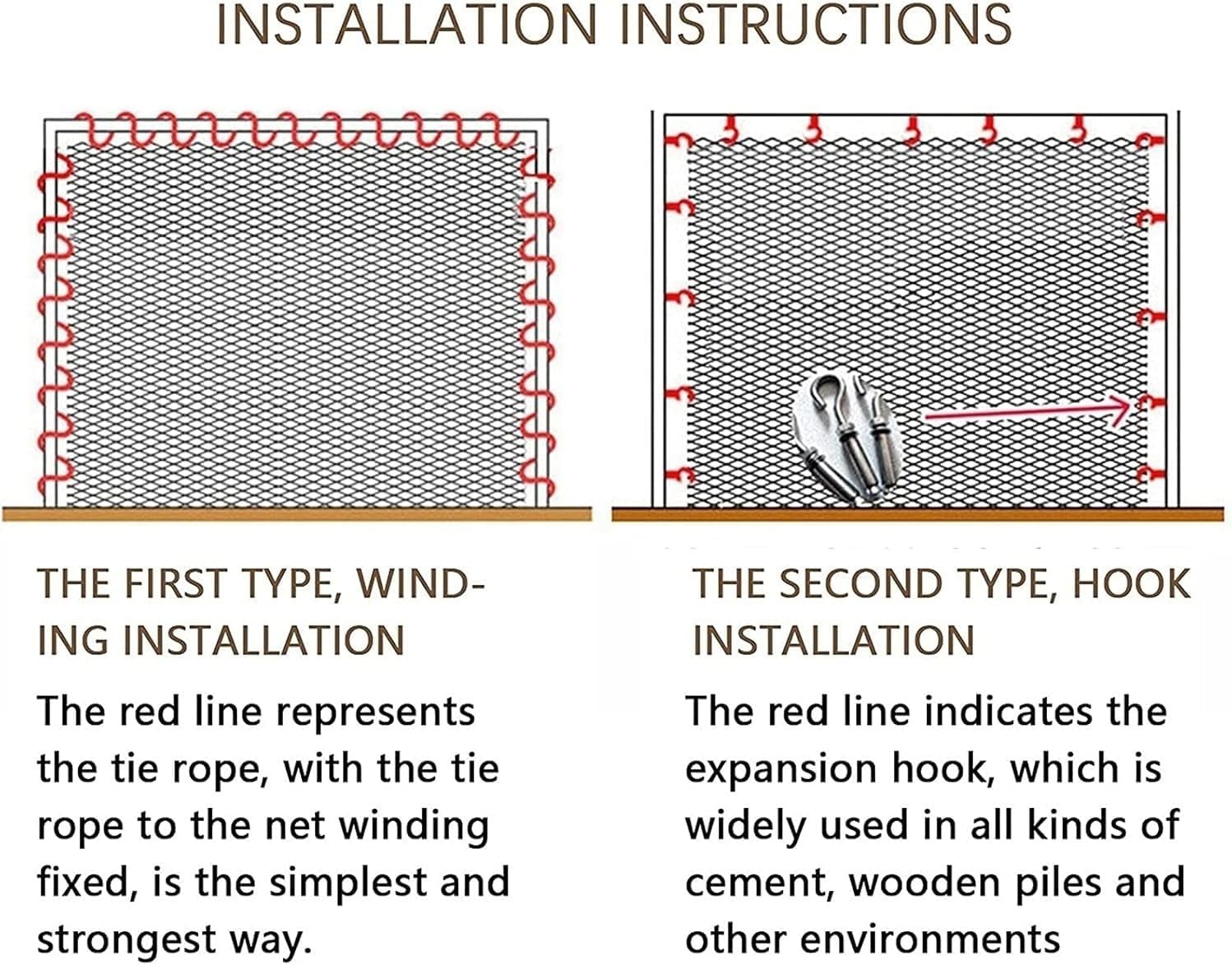 INSTALLATION INSTRUCTIONS

THE FIRST TYPE, WINDING INSTALLATION

The red line represents the tie rope, with the tie rope to the net winding fixed, is the simplest and strongest way.

THE SECOND TYPE, HOOK INSTALLATION

The red line indicates the expansion hook, which is widely used in all kinds of cement, wooden piles and other environments