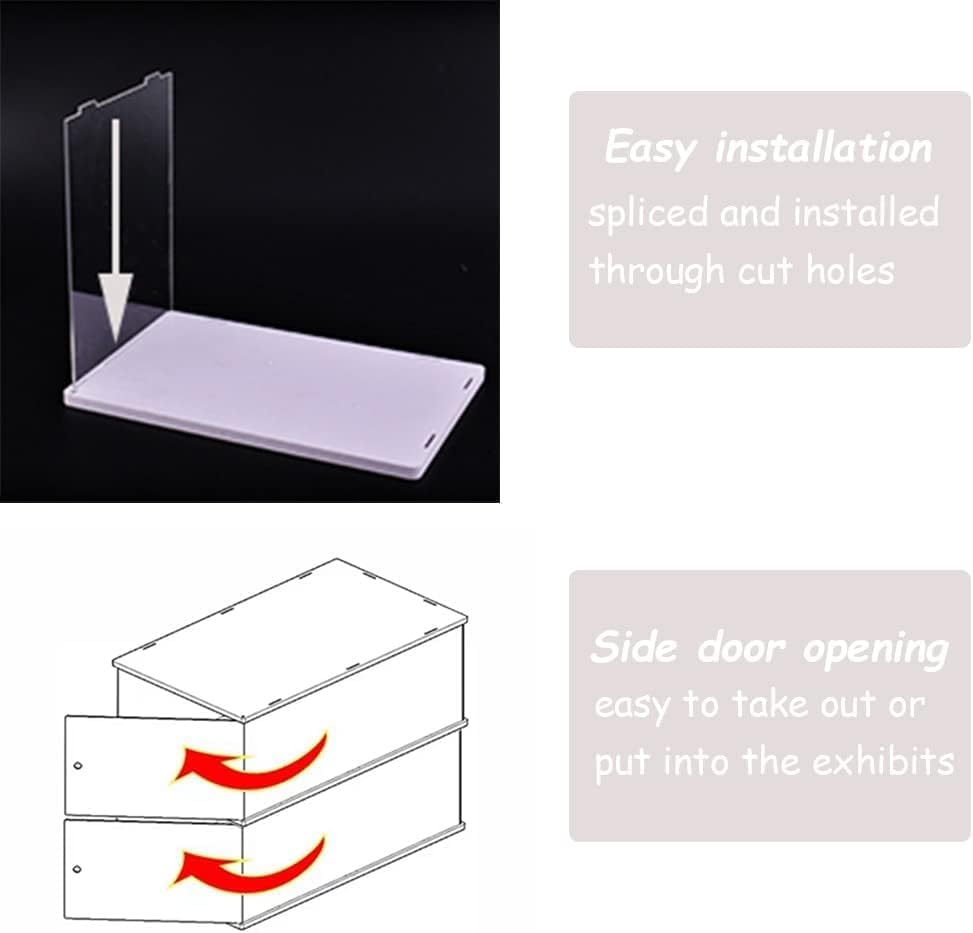 Easy installation
spliced and installed through cut holes

Side door opening
easy to take out or put into the exhibits