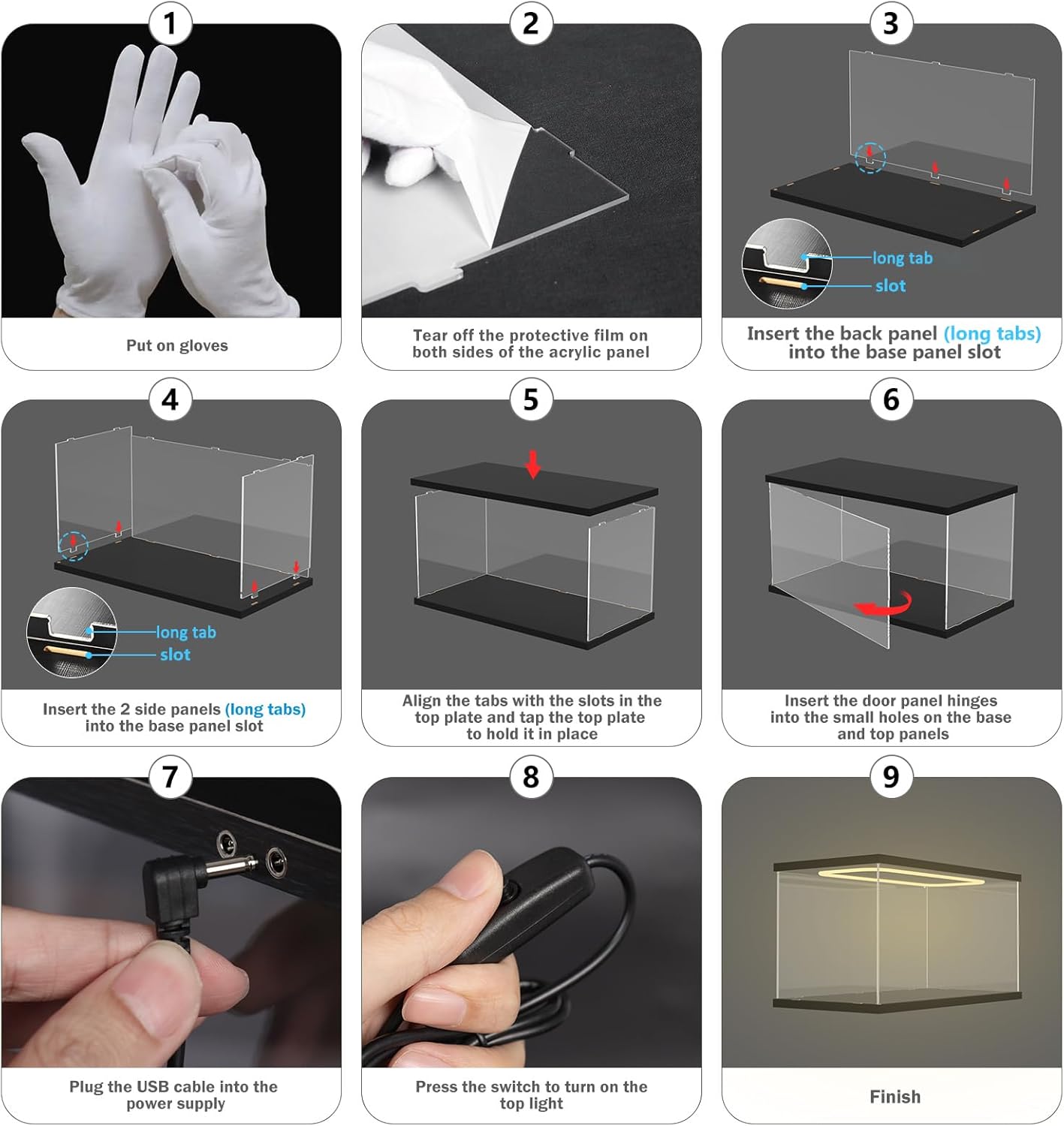 1

Put on gloves

2

Tear off the protective film on both sides of the acrylic panel

3

long tab
slot

Insert the back panel (long tabs) into the base panel slot

4

long tab
slot

Insert the 2 side panels (long tabs) into the base panel slot

5

Align the tabs with the slots in the top plate and tap the top plate to hold it in place

6

Insert the door panel hinges into the small holes on the base and top panels

7

Plug the USB cable into the power supply

8

Press the switch to turn on the top light

9

Finish