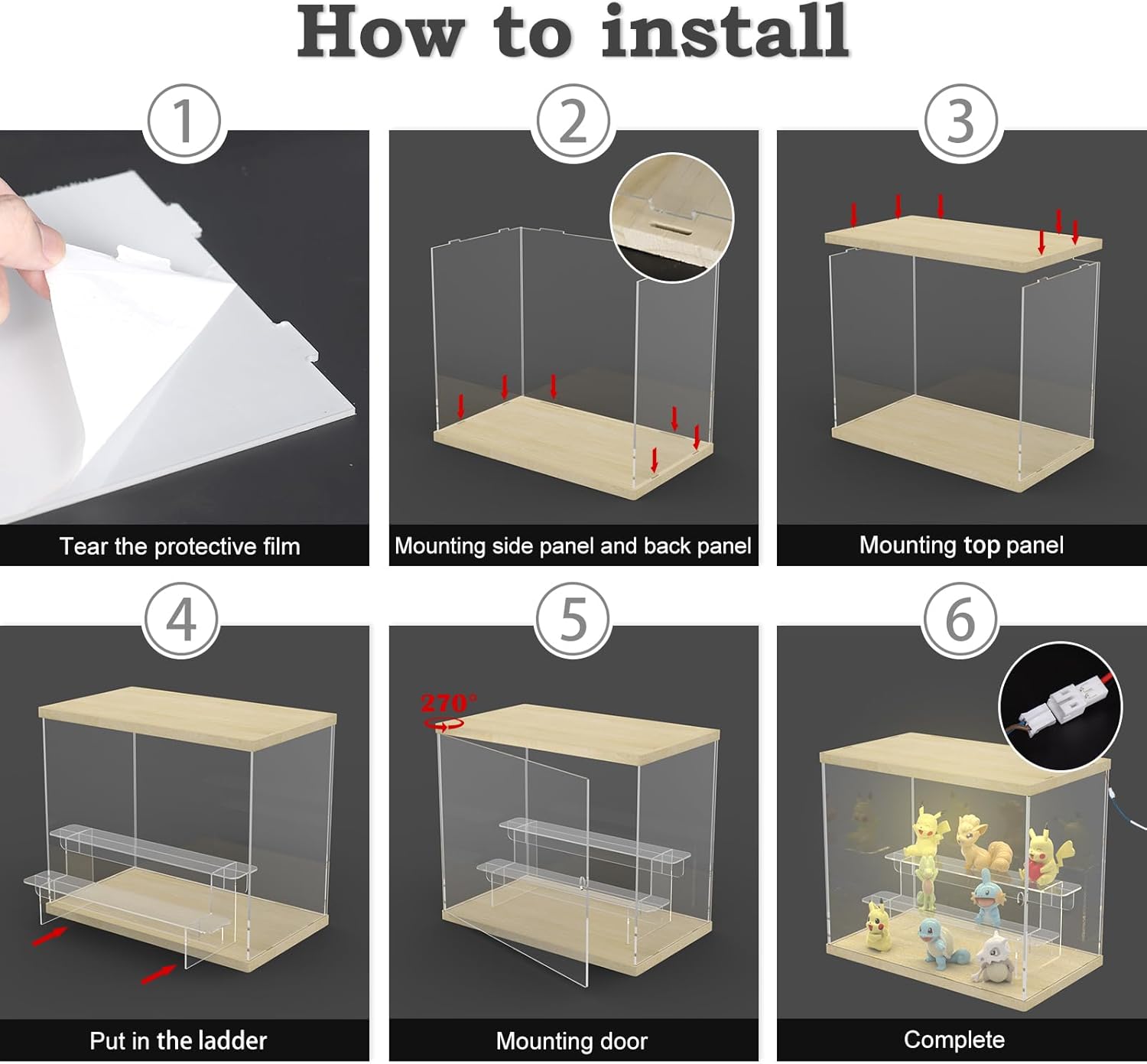 How to install

1

Tear the protective film

2

Mounting side panel and back panel

3

Mounting top panel

4

Put in the ladder

5

270°

Mounting door

6

Complete