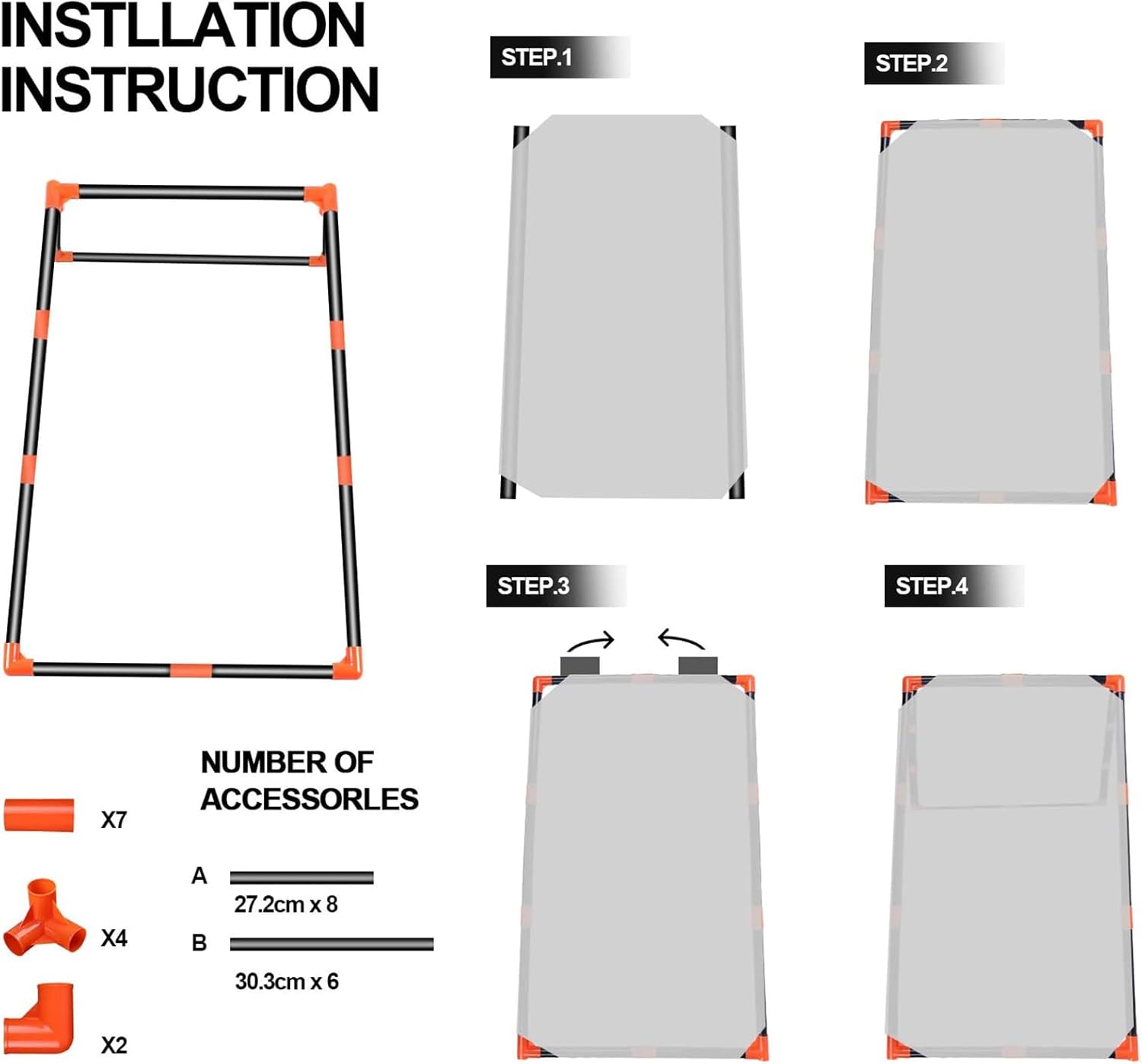 INSTLLATION INSTRUCTION

STEP.1

STEP.2

STEP.3

STEP.4

NUMBER OF ACCESSORLES

X7

X4

X2

A

27.2cm x 8

B

30.3cm x 6