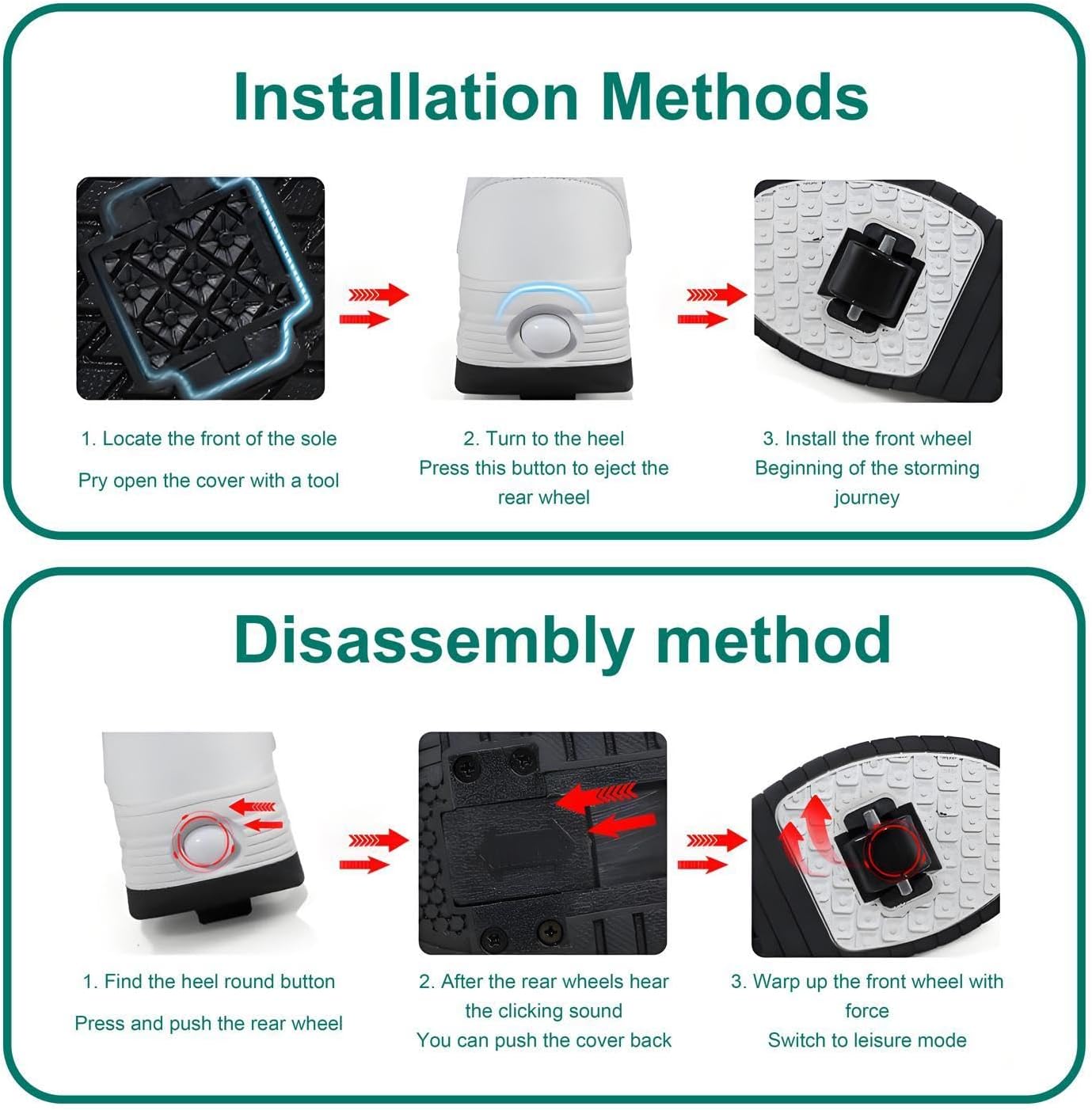 Installation Methods

1. Locate the front of the sole

Pry open the cover with a tool

2. Turn to the heel
Press this button to eject the rear wheel

3. Install the front wheel
Beginning of the storming journey

Disassembly method

1. Find the heel round button

Press and push the rear wheel

2. After the rear wheels hear the clicking sound
You can push the cover back

3. Warp up the front wheel with force
Switch to leisure mode