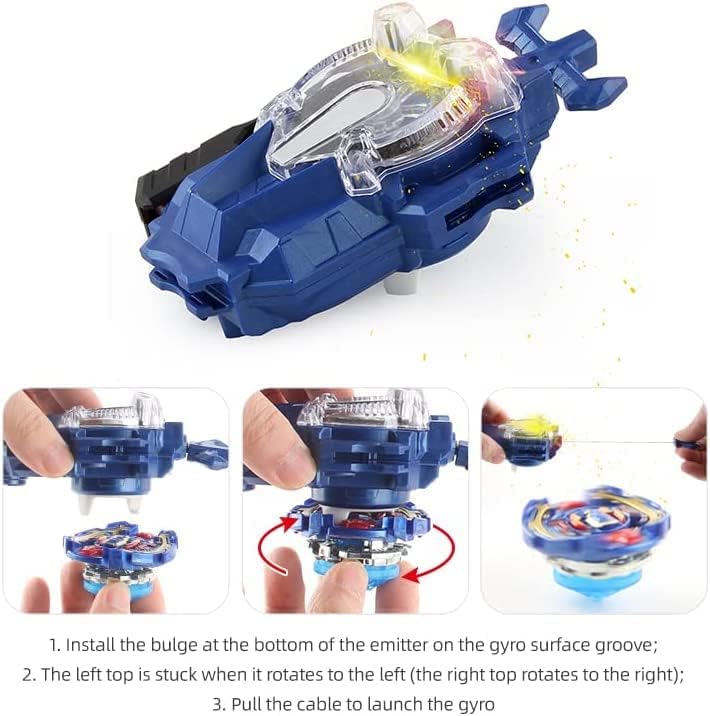 1. Install the bulge at the bottom of the emitter on the gyro surface groove;
2. The left top is stuck when it rotates to the left (the right top rotates to the right);
3. Pull the cable to launch the gyro