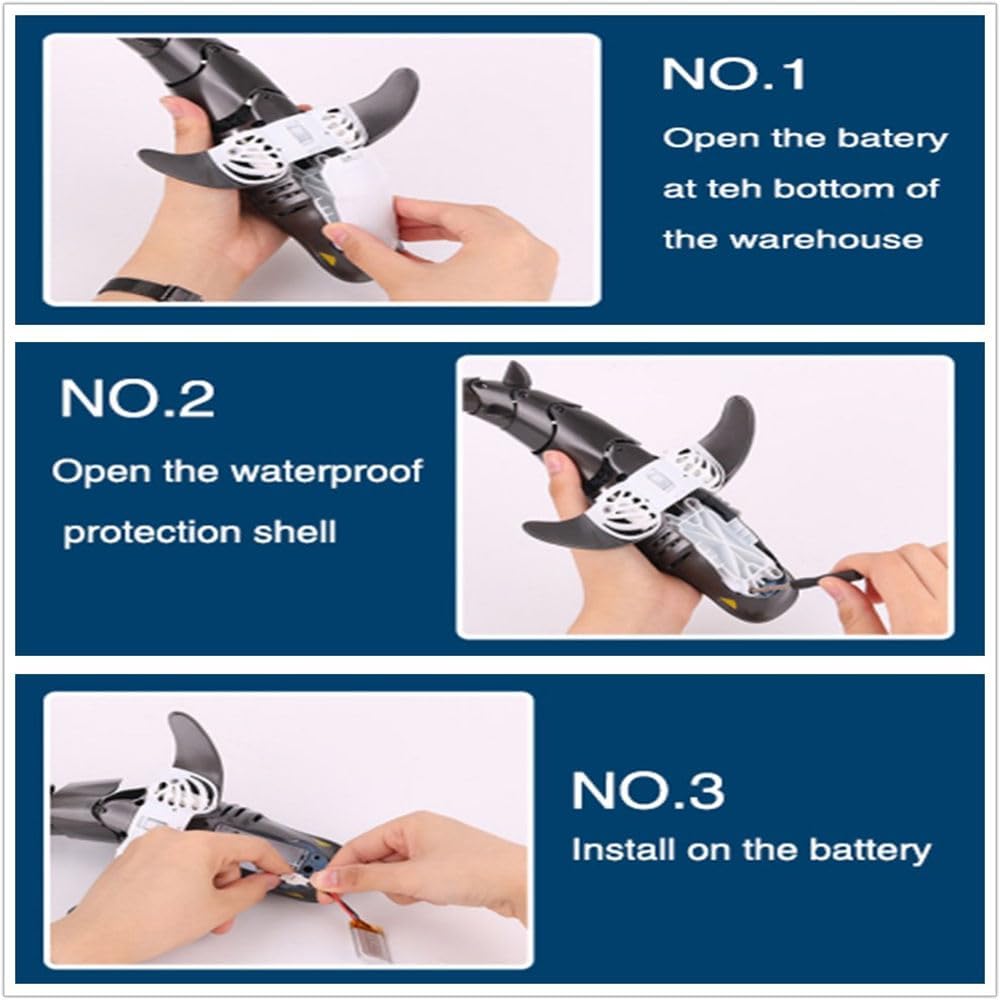 NO.1

Open the batery at teh bottom of the warehouse

NO.2

Open the waterproof protection shell

NO.3

Install on the battery