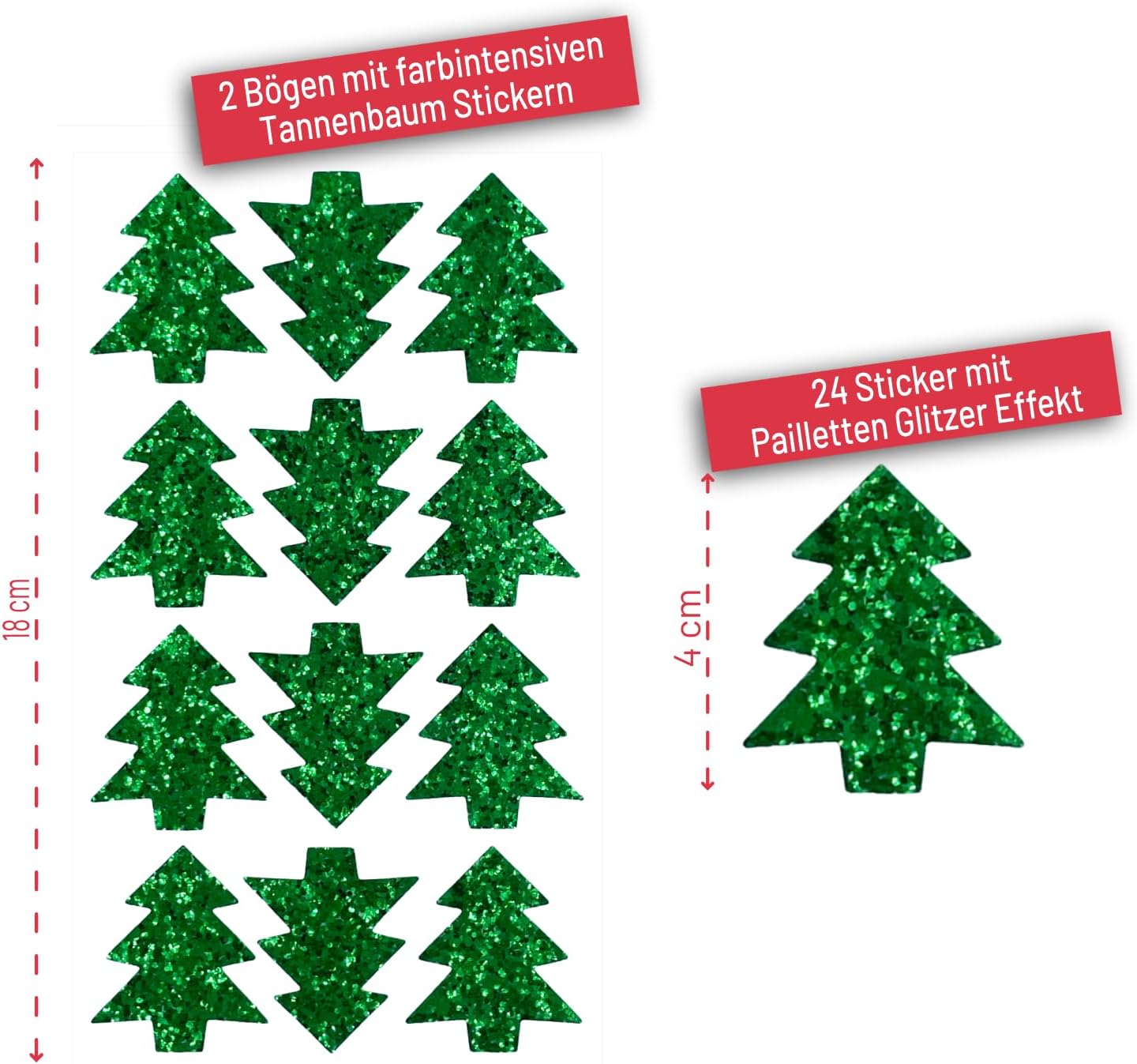 2 Bögen mit farbintensiven Tannenbaum Stickern

18 cm

24 Sticker mit Pailletten Glitzer Effekt

4 cm