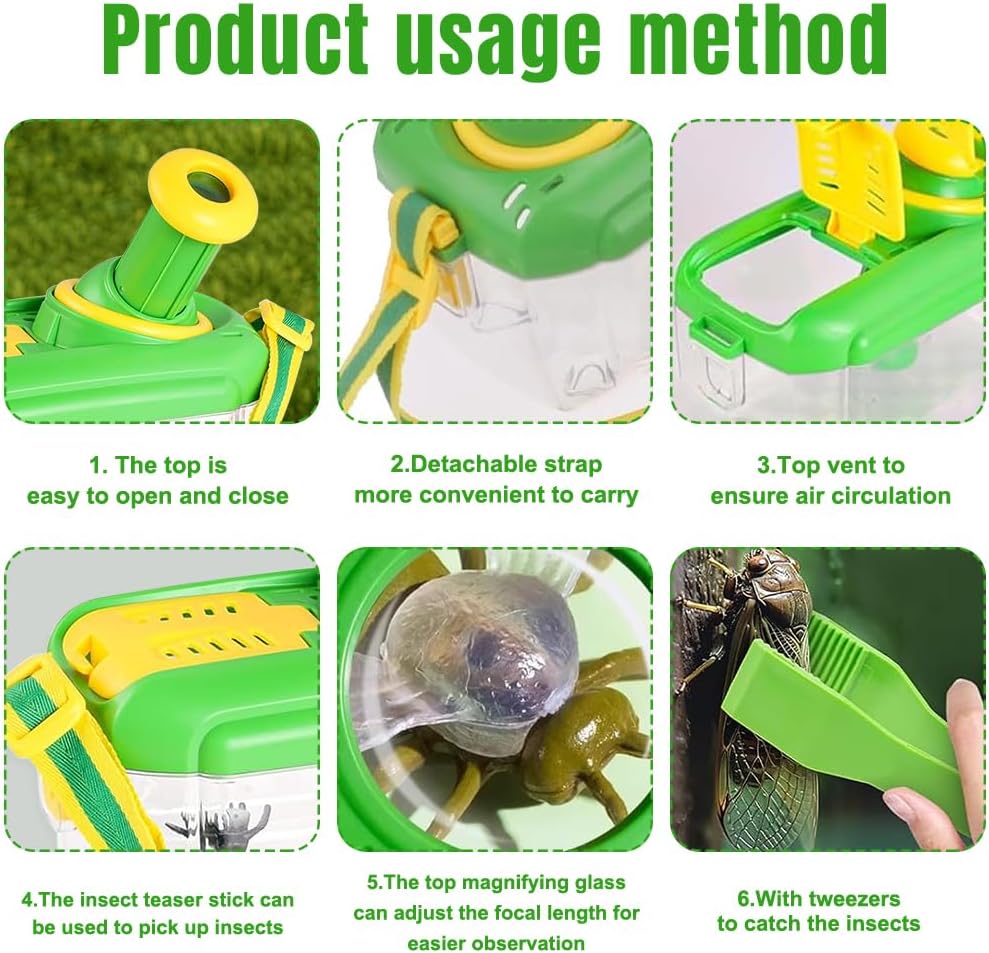 Product usage method

1. The top is easy to open and close

2.Detachable strap more convenient to carry

3.Top vent to ensure air circulation

4.The insect teaser stick can be used to pick up insects

5.The top magnifying glass can adjust the focal length for easier observation

6.With tweezers to catch the insects