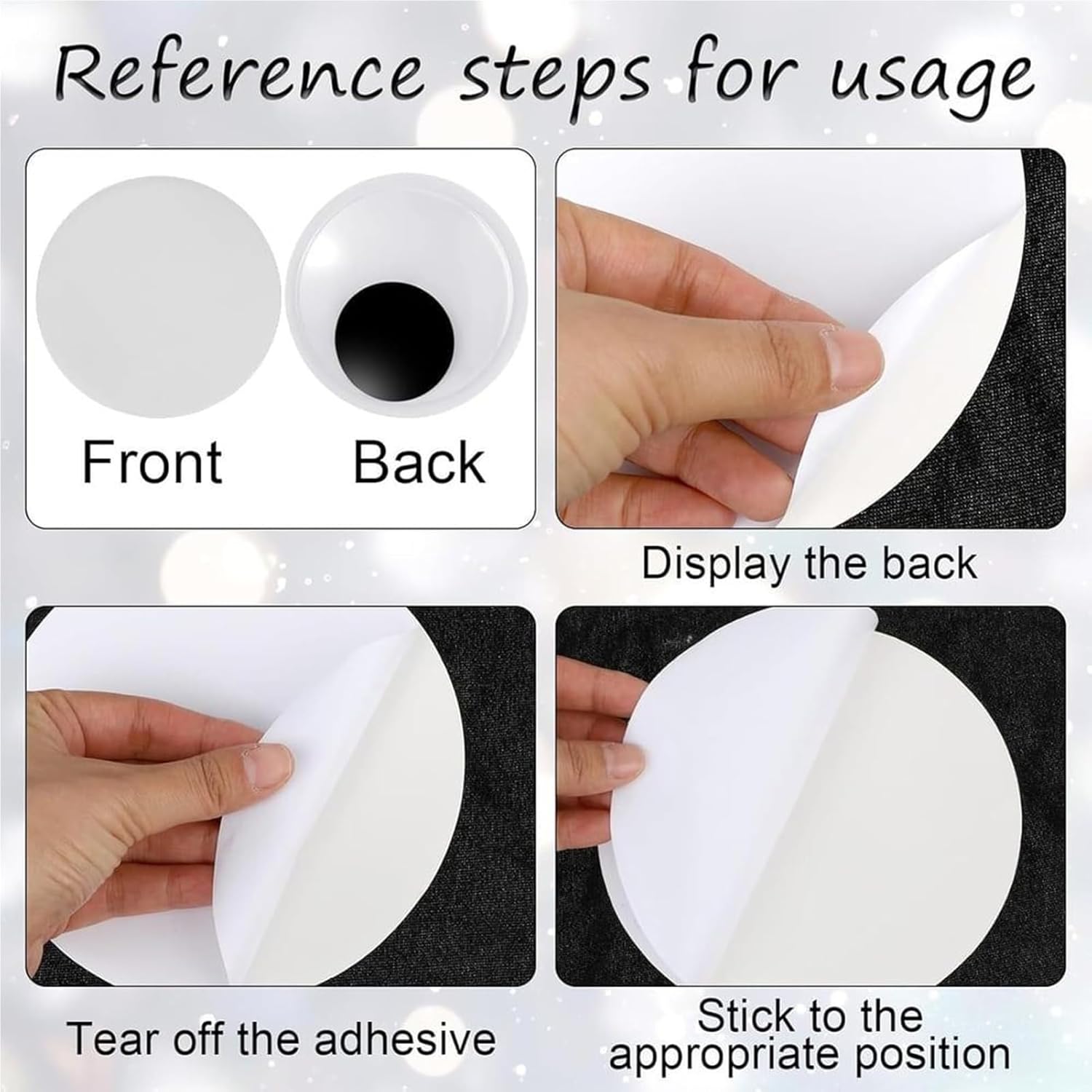 Reference steps for usage

Front

Back

Display the back

Tear off the adhesive

Stick to the appropriate position