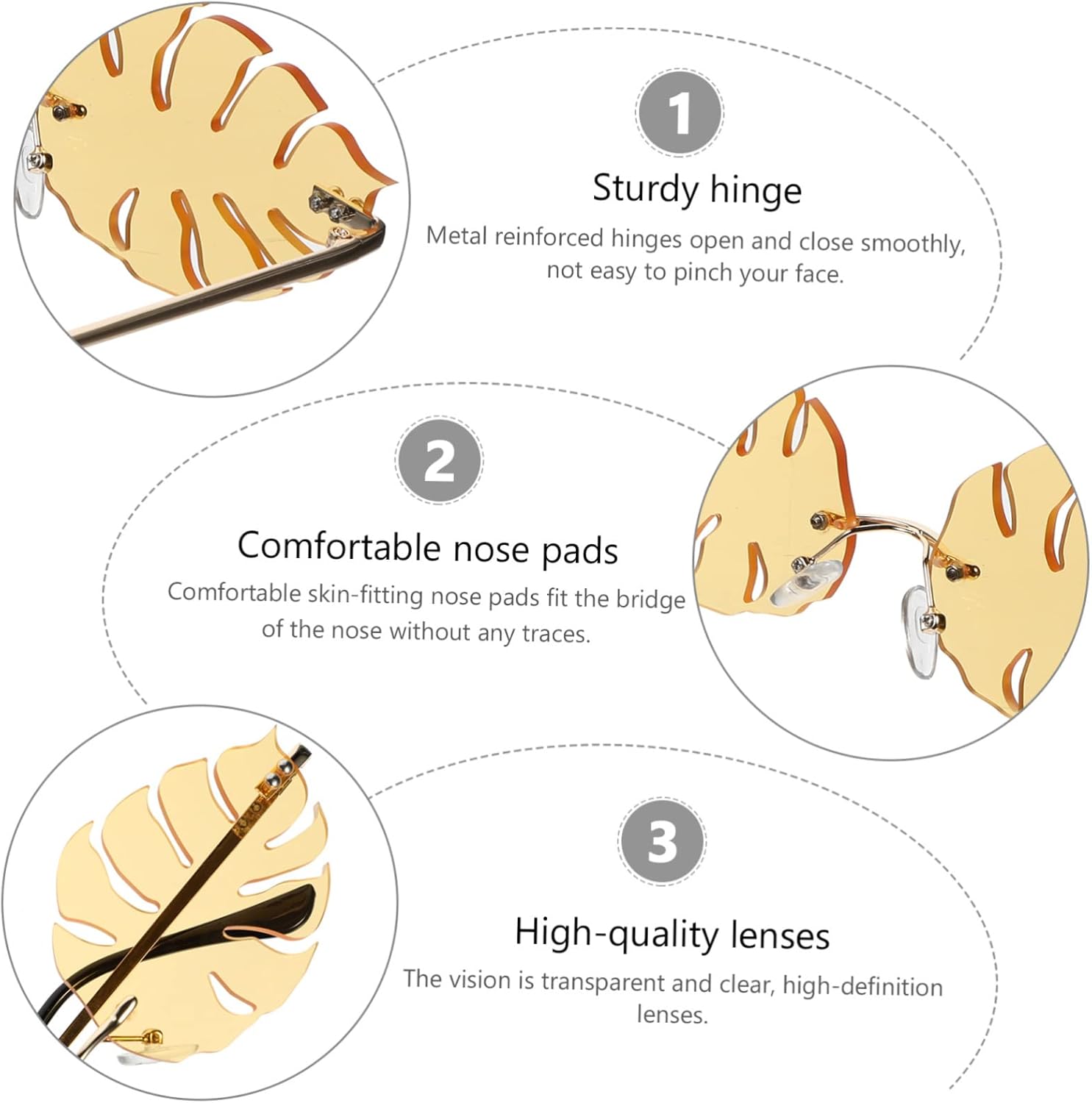 1

Sturdy hinge

Metal reinforced hinges open and close smoothly, not easy to pinch your face.

2

Comfortable nose pads

Comfortable skin-fitting nose pads fit the bridge of the nose without any traces.

3

High-quality lenses

The vision is transparent and clear, high-definition lenses.