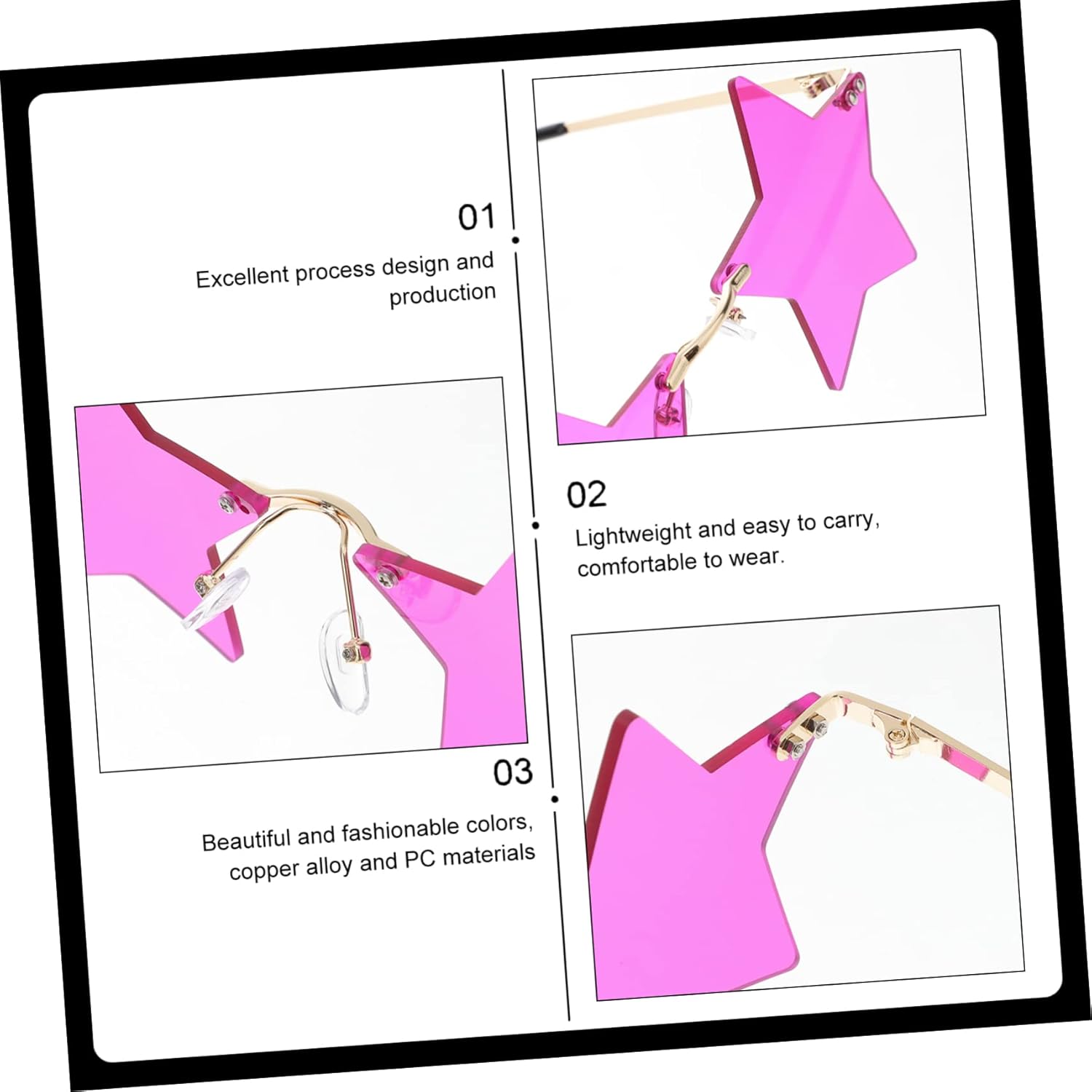 01

Excellent process design and production

02

Lightweight and easy to carry, comfortable to wear.

03

Beautiful and fashionable colors, copper alloy and PC materials