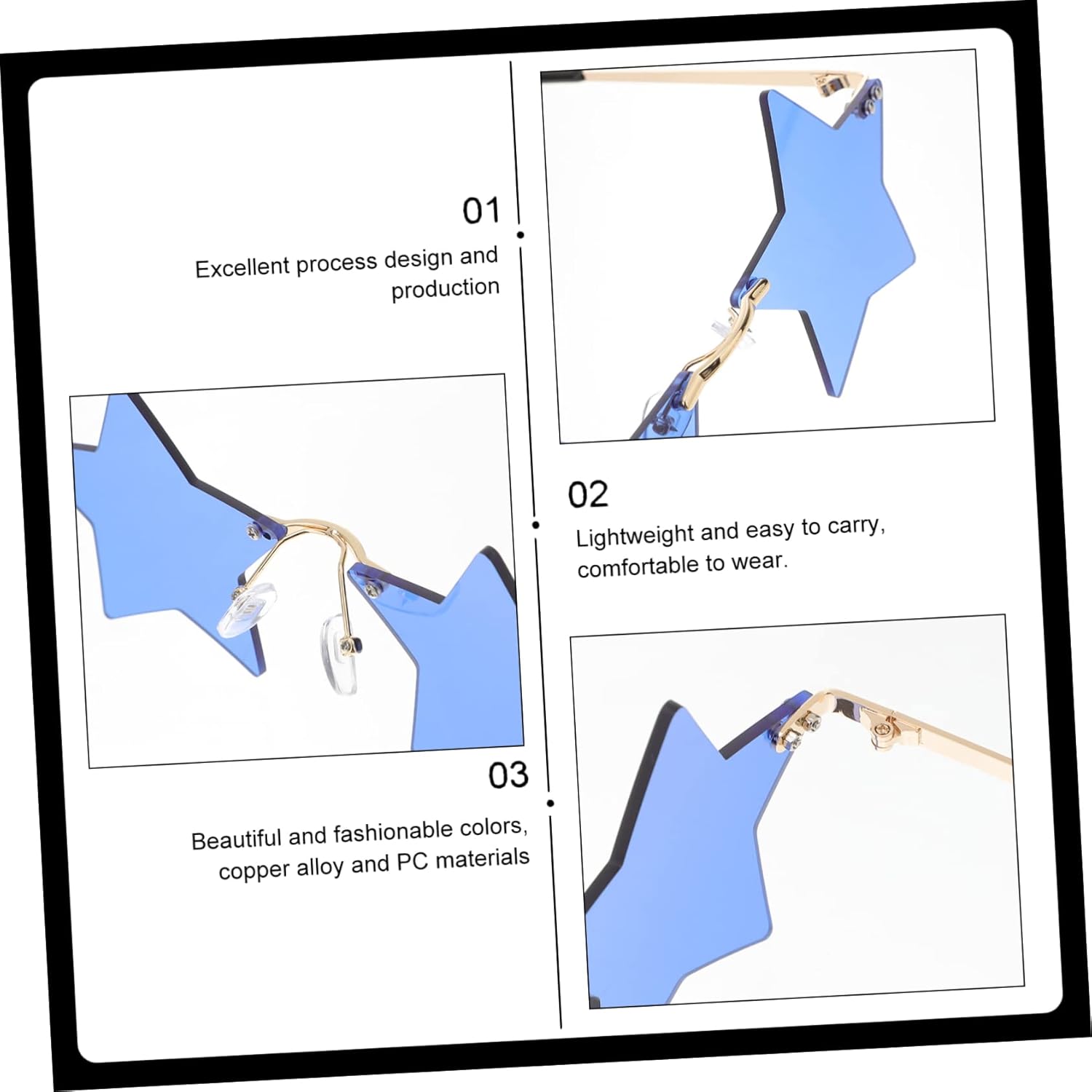 01

Excellent process design and production

02

Lightweight and easy to carry, comfortable to wear.

03

Beautiful and fashionable colors, copper alloy and PC materials