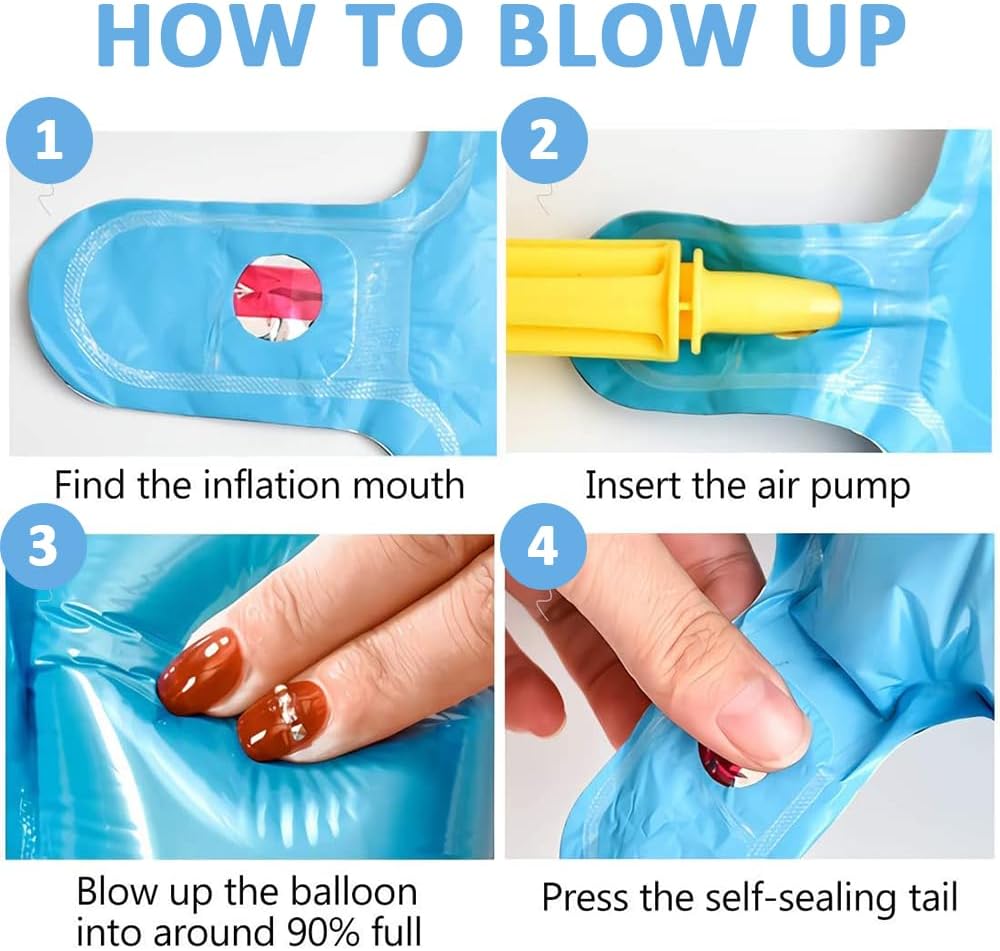 HOW TO BLOW UP

1

Find the inflation mouth

2

Insert the air pump

3

Blow up the balloon into around 90% full

4

Press the self-sealing tail