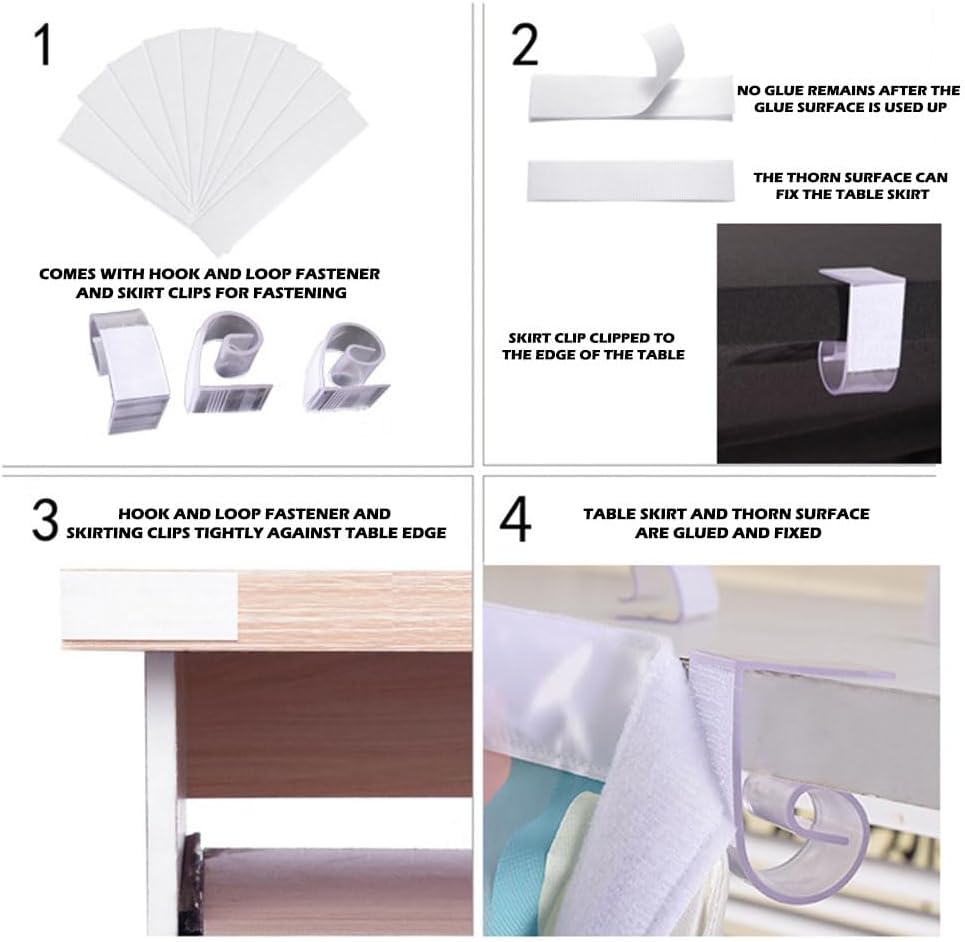 1

COMES WITH HOOK AND LOOP FASTENER AND SKIRT CLIPS FOR FASTENING

2

NO GLUE REMAINS AFTER THE GLUE SURFACE IS USED UP

THE THORN SURFACE CAN FIX THE TABLE SKIRT

SKIRT CLIP CLIPPED TO THE EDGE OF THE TABLE

3

HOOK AND LOOP FASTENER AND SKIRTING CLIPS TIGHTLY AGAINST TABLE EDGE

4

TABLE SKIRT AND THORN SURFACE ARE GLUED AND FIXED