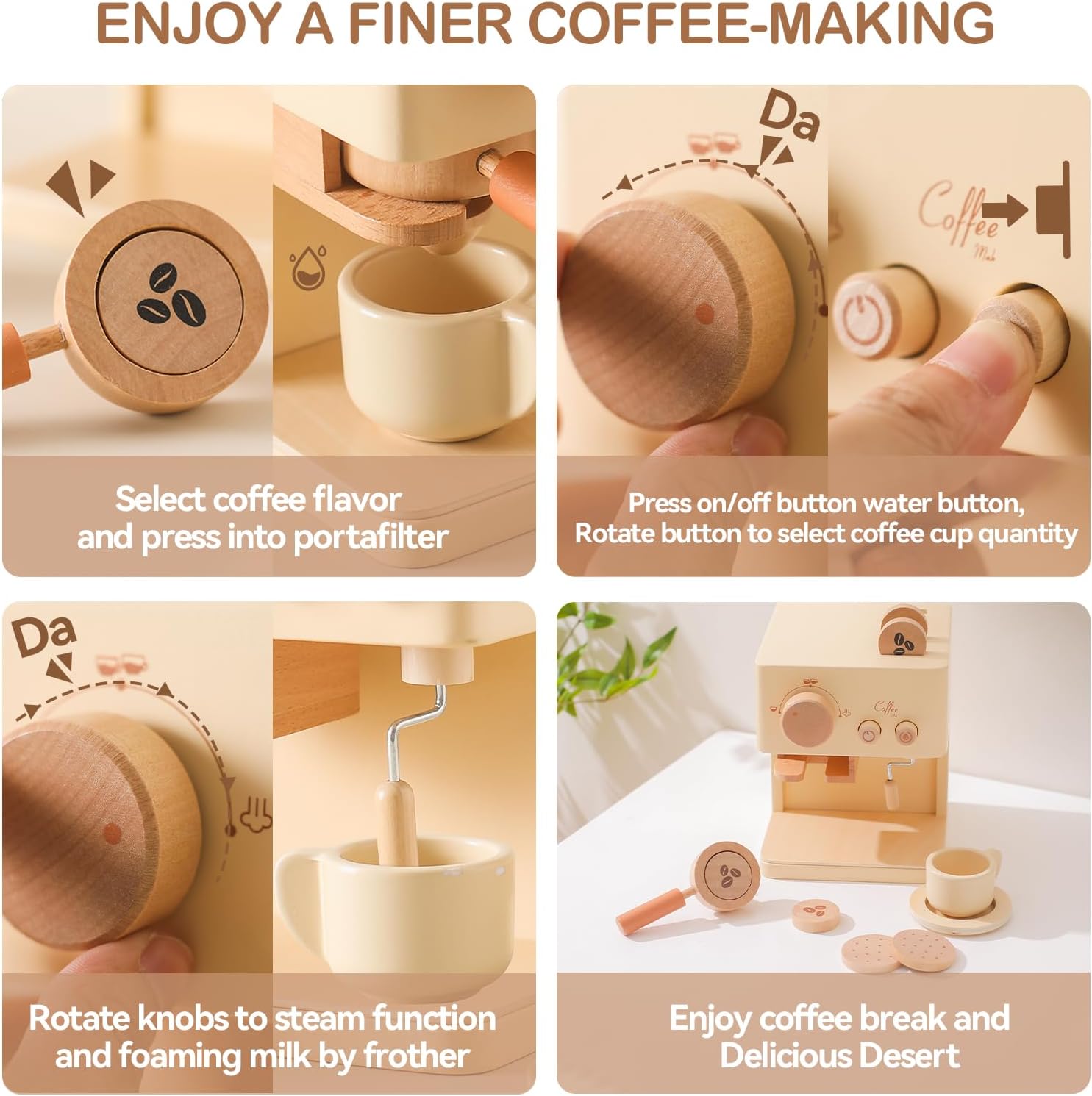 ENJOY A FINER COFFEE-MAKING

Select coffee flavor and press into portafilter

Da

Coffee

Press on/off button water button, Rotate button to select coffee cup quantity

Da

Rotate knobs to steam function and foaming milk by frother

Coffee

Enjoy coffee break and Delicious Desert