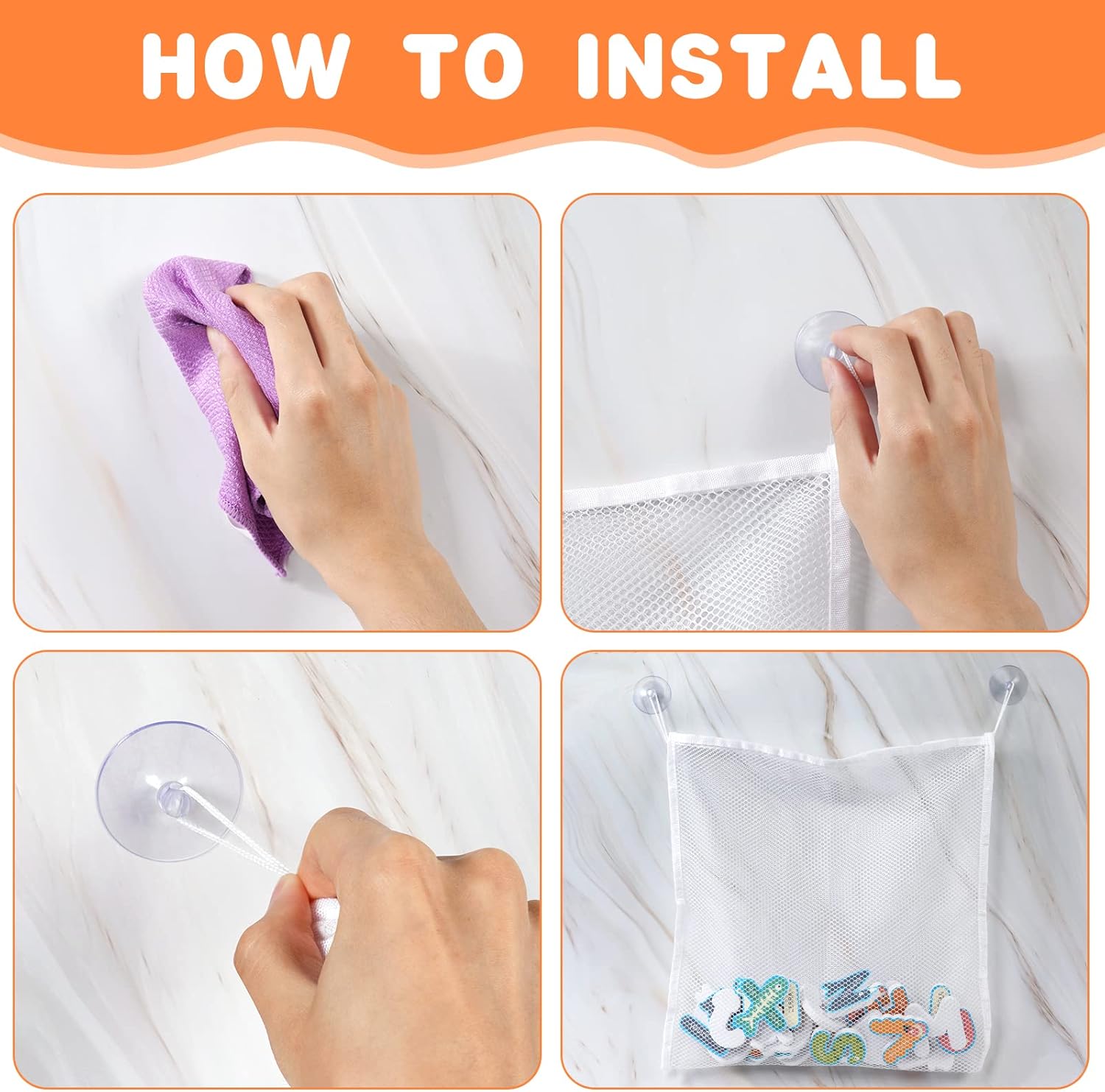 HOW TO INSTALL