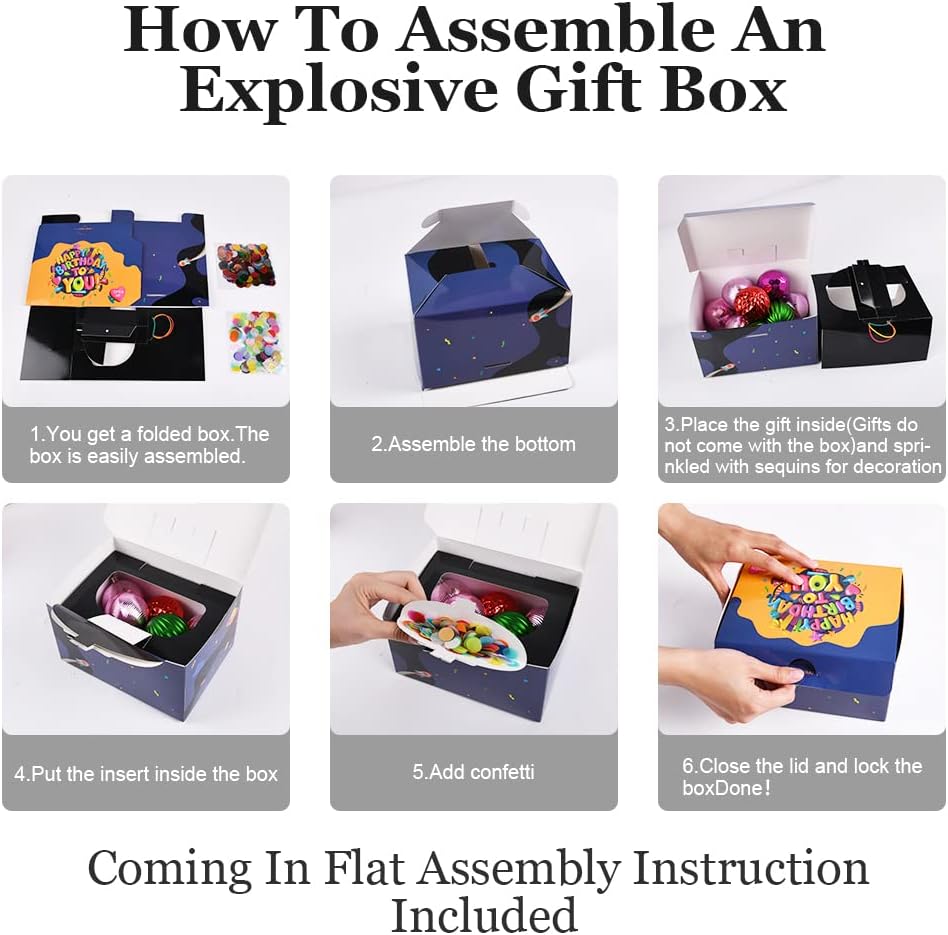 How To Assemble An Explosive Gift Box

HAPPY BIRTHDAY TO YOU

1.You get a folded box.The box is easily assembled.

2.Assemble the bottom

3.Place the gift inside(Gifts do not come with the box)and sprinkled with sequins for decoration

4.Put the insert inside the box

5.Add confetti

HAPPY BIRTHDAY TO YOU

6.Close the lid and lock the boxDone!

Coming In Flat Assembly Instruction Included