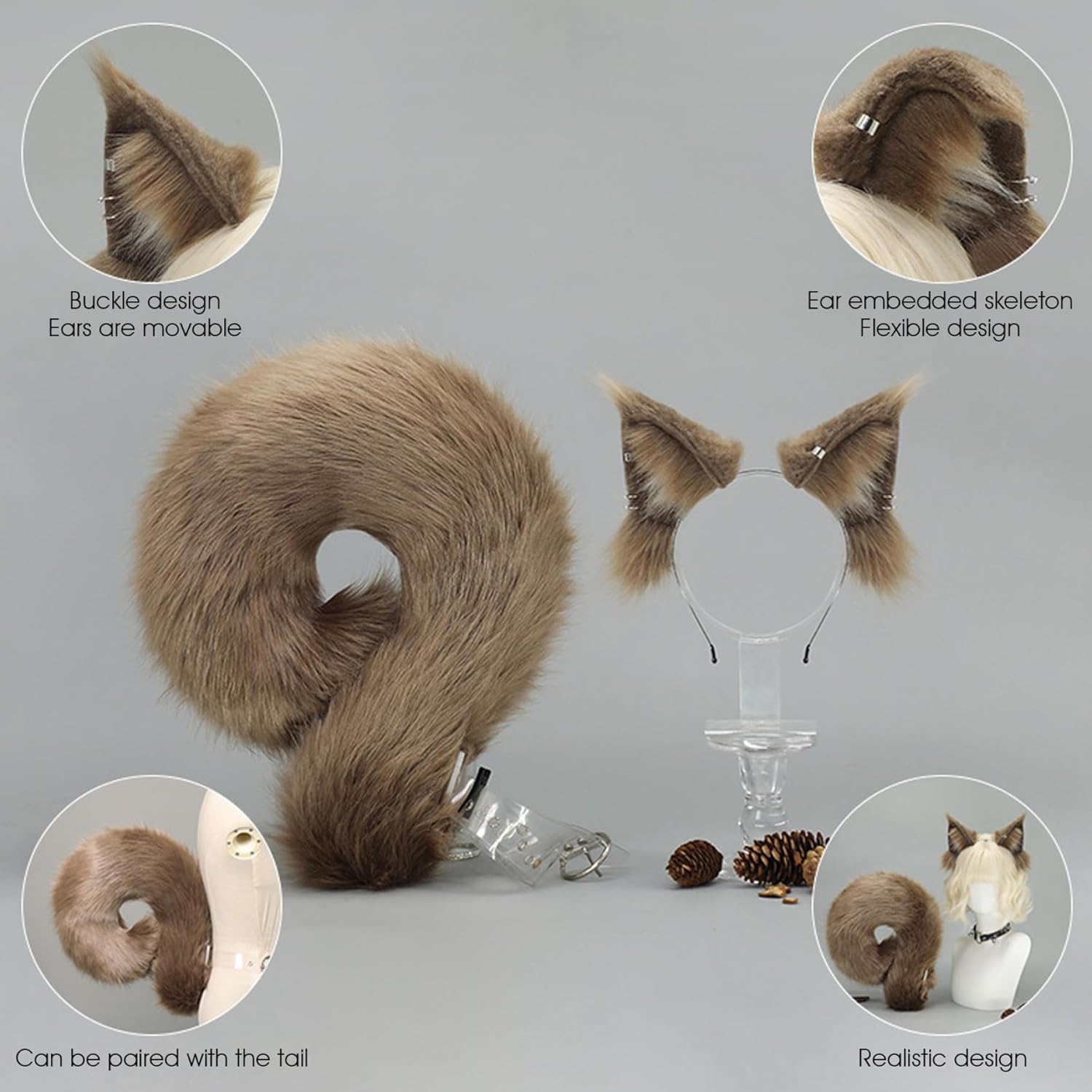 Buckle design
Ears are movable

Ear embedded skeleton
Flexible design

Can be paired with the tail

Realistic design