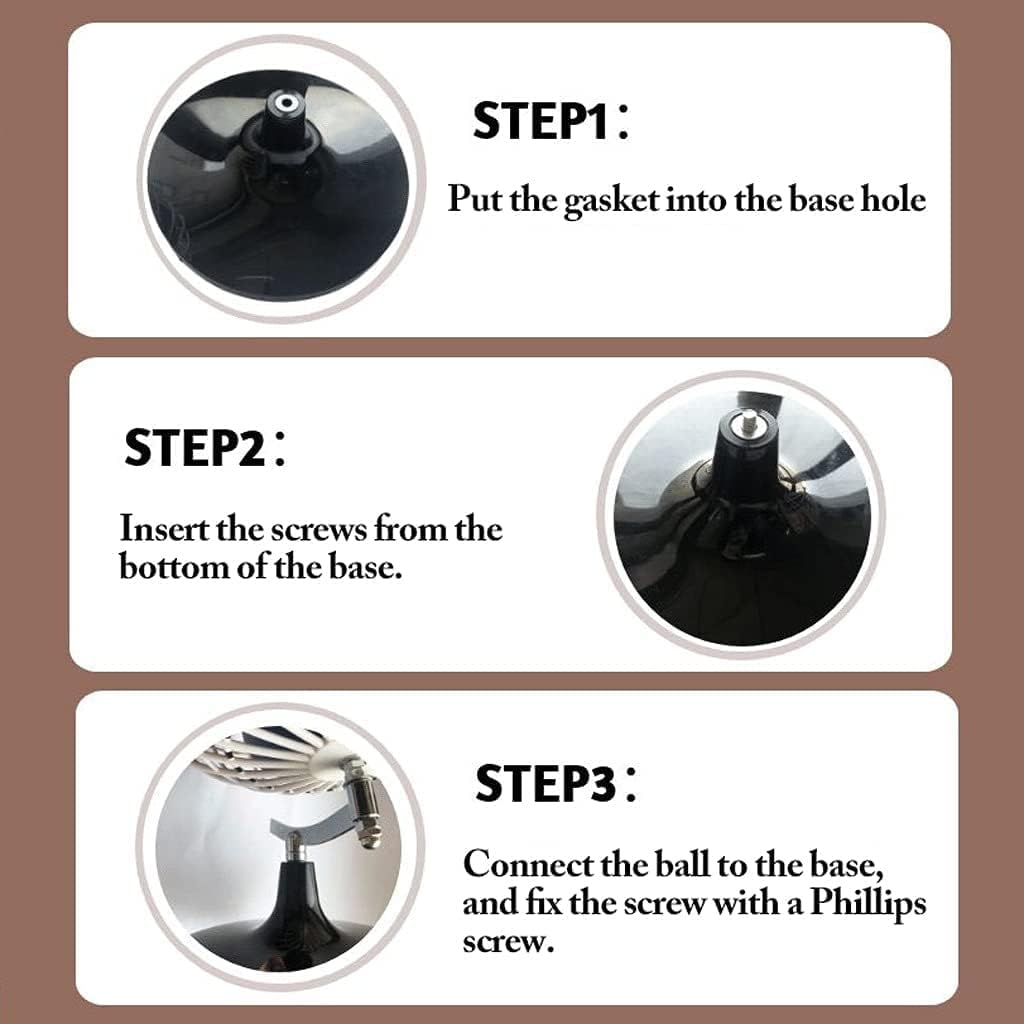 STEP1：

Put the gasket into the base hole

STEP2：

Insert the screws from the bottom of the base.

STEP3：

Connect the ball to the base, and fix the screw with a Phillips screw.