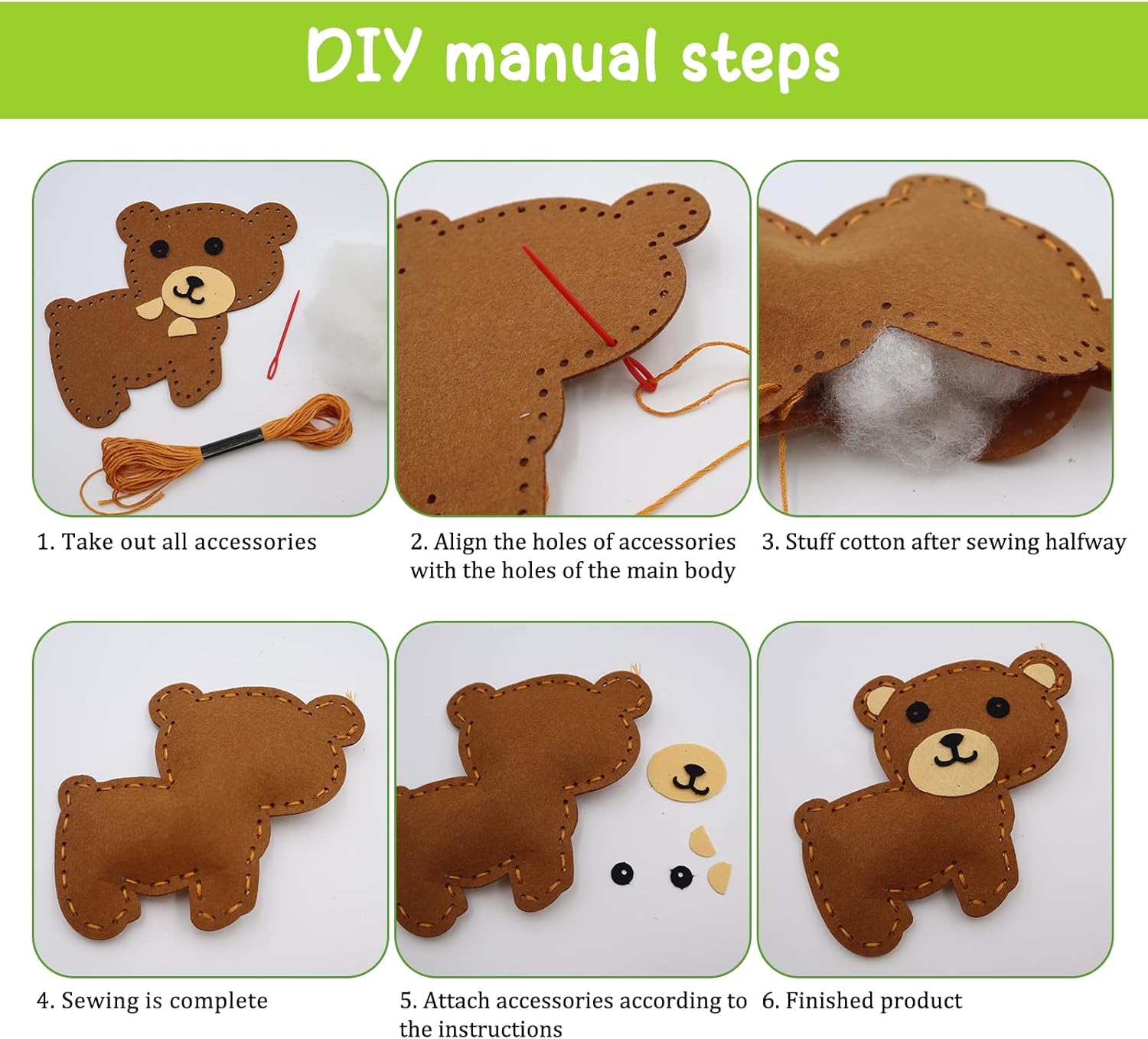 DIY manual steps

1. Take out all accessories

2. Align the holes of accessories with the holes of the main body

3. Stuff cotton after sewing halfway

4. Sewing is complete

5. Attach accessories according to the instructions

6. Finished product