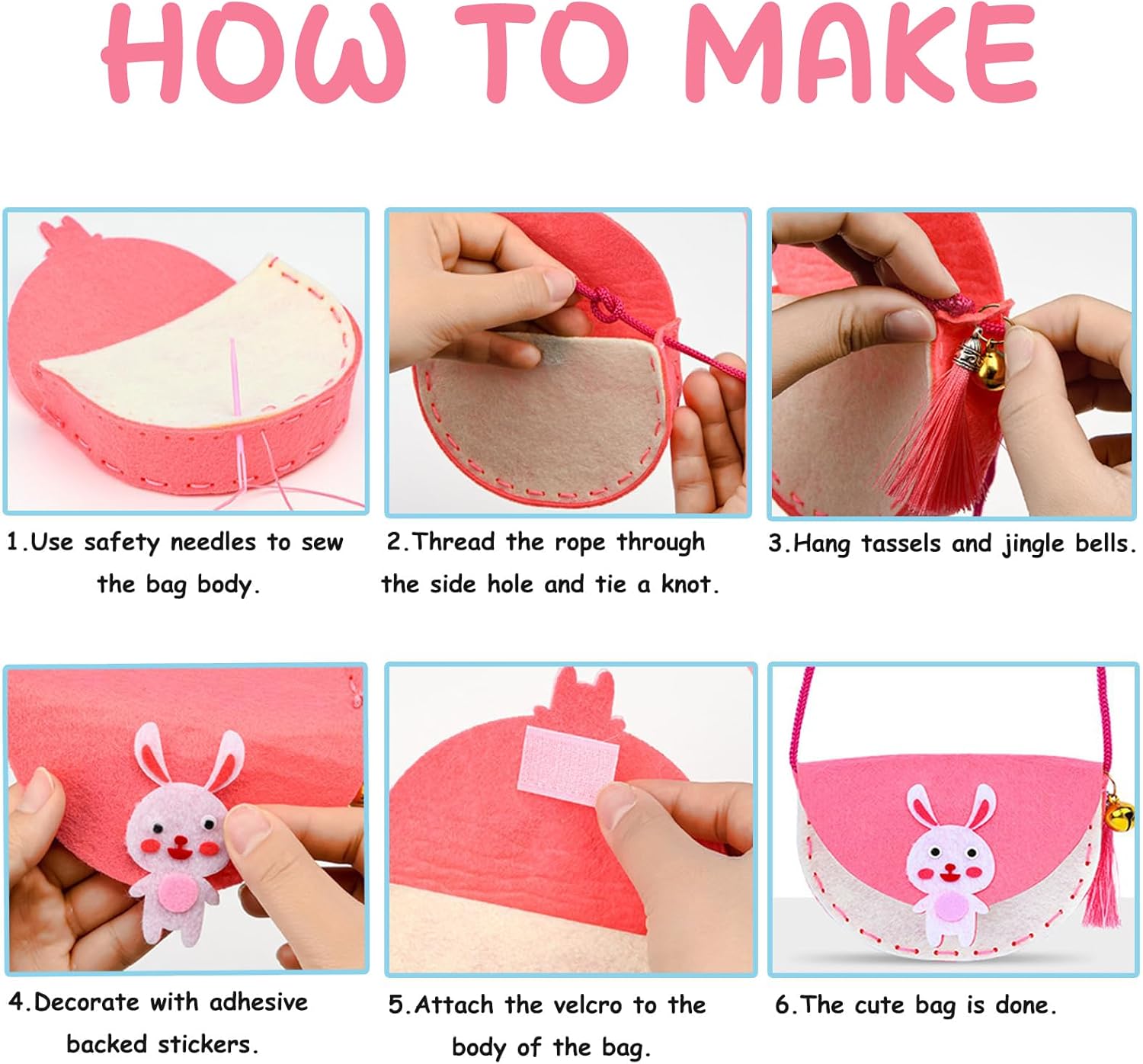 HOW TO MAKE

1.Use safety needles to sew the bag body.

2.Thread the rope through the side hole and tie a knot.

3.Hang tassels and jingle bells.

4.Decorate with adhesive backed stickers.

5.Attach the velcro to the body of the bag.

6.The cute bag is done.