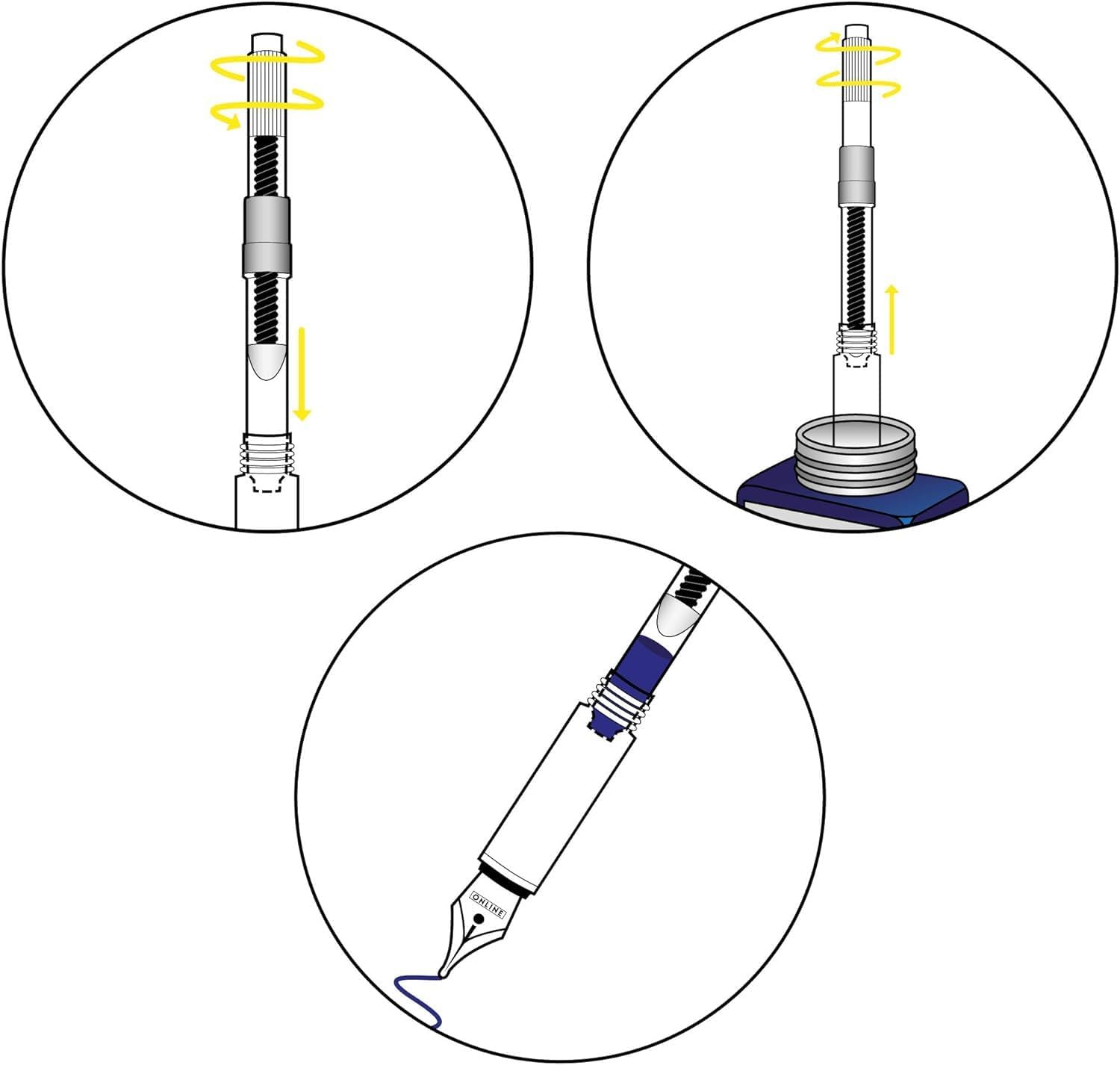 ONLINE