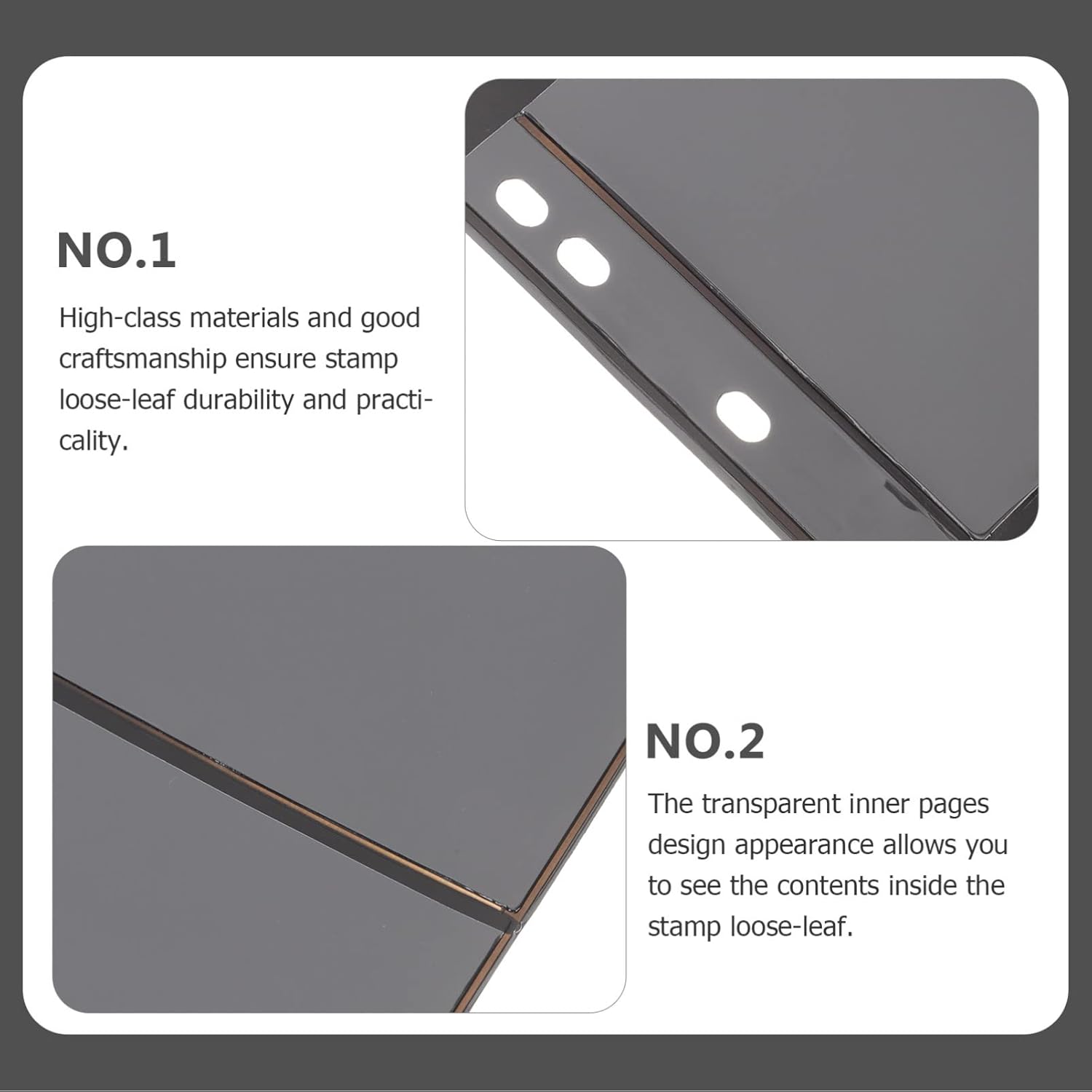 NO.1

High-class materials and good craftsmanship ensure stamp loose-leaf durability and practicality.

NO.2

The transparent inner pages design appearance allows you to see the contents inside the stamp loose-leaf.