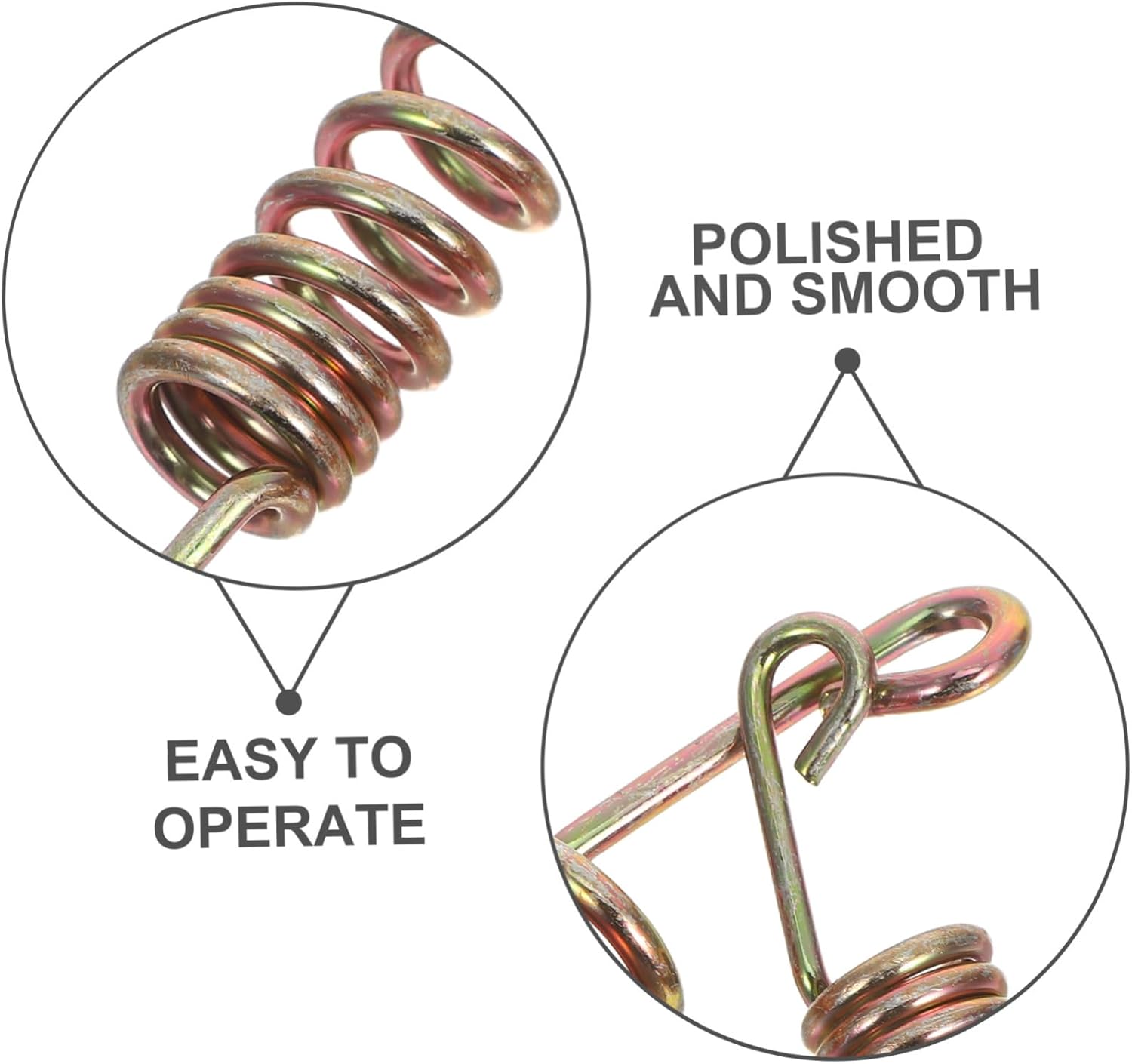 POLISHED AND SMOOTH

EASY TO OPERATE