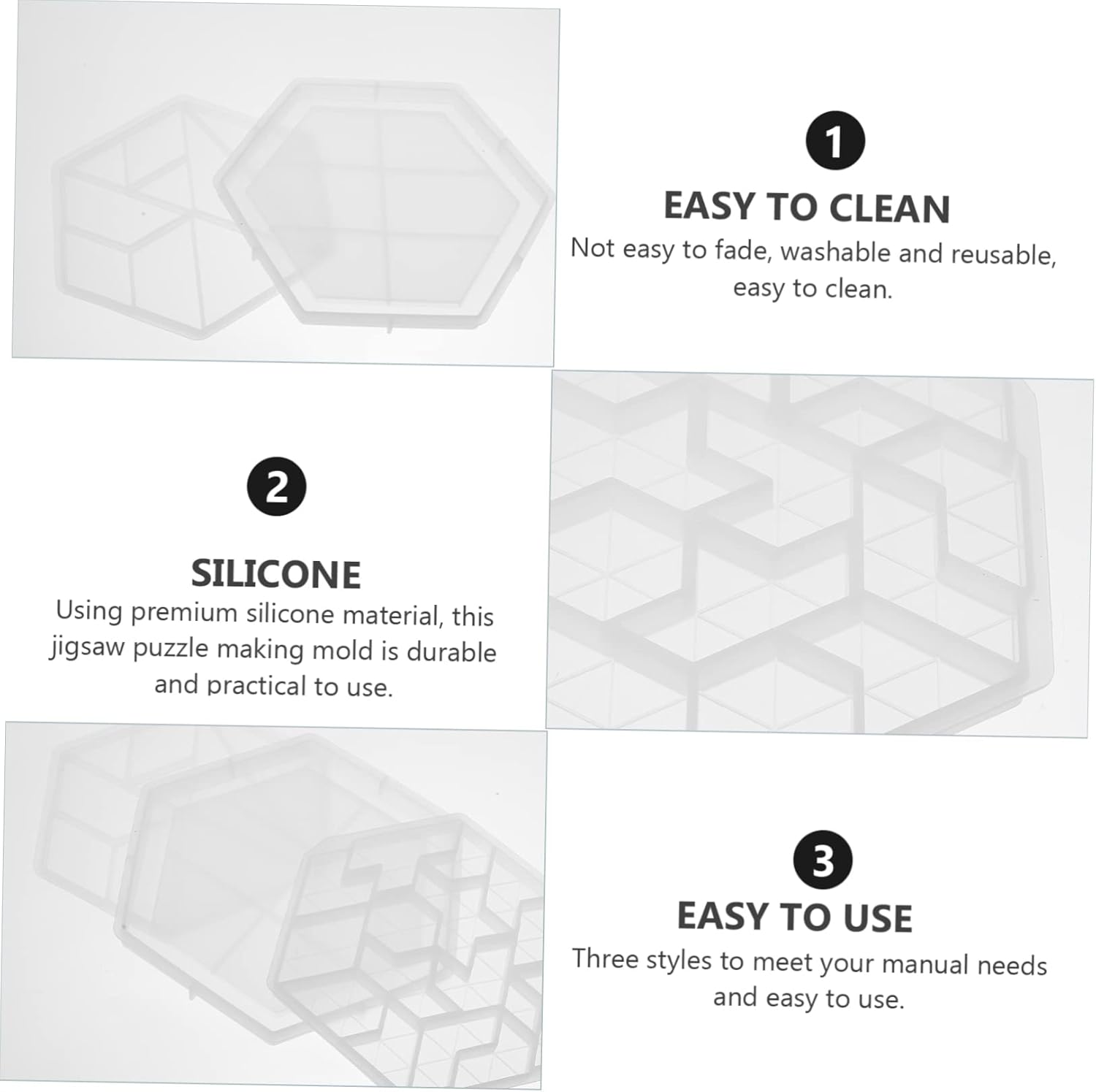 1

EASY TO CLEAN

Not easy to fade, washable and reusable, easy to clean.

2

SILICONE

Using premium silicone material, this jigsaw puzzle making mold is durable and practical to use.

3

EASY TO USE

Three styles to meet your manual needs and easy to use.