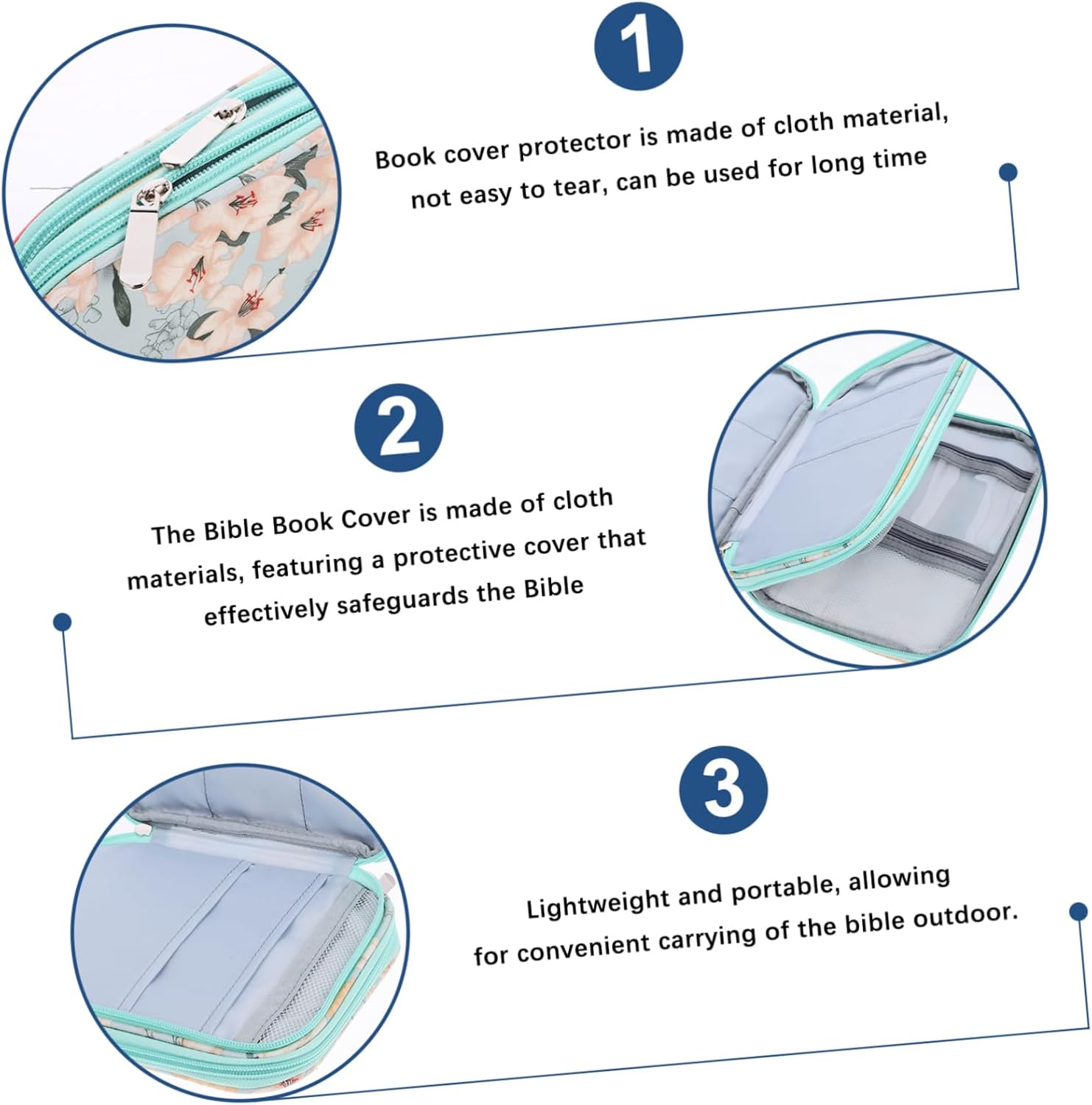 1

Book cover protector is made of cloth material, not easy to tear, can be used for long time

2

The Bible Book Cover is made of cloth materials, featuring a protective cover that effectively safeguards the Bible

3

Lightweight and portable, allowing for convenient carrying of the bible outdoor.