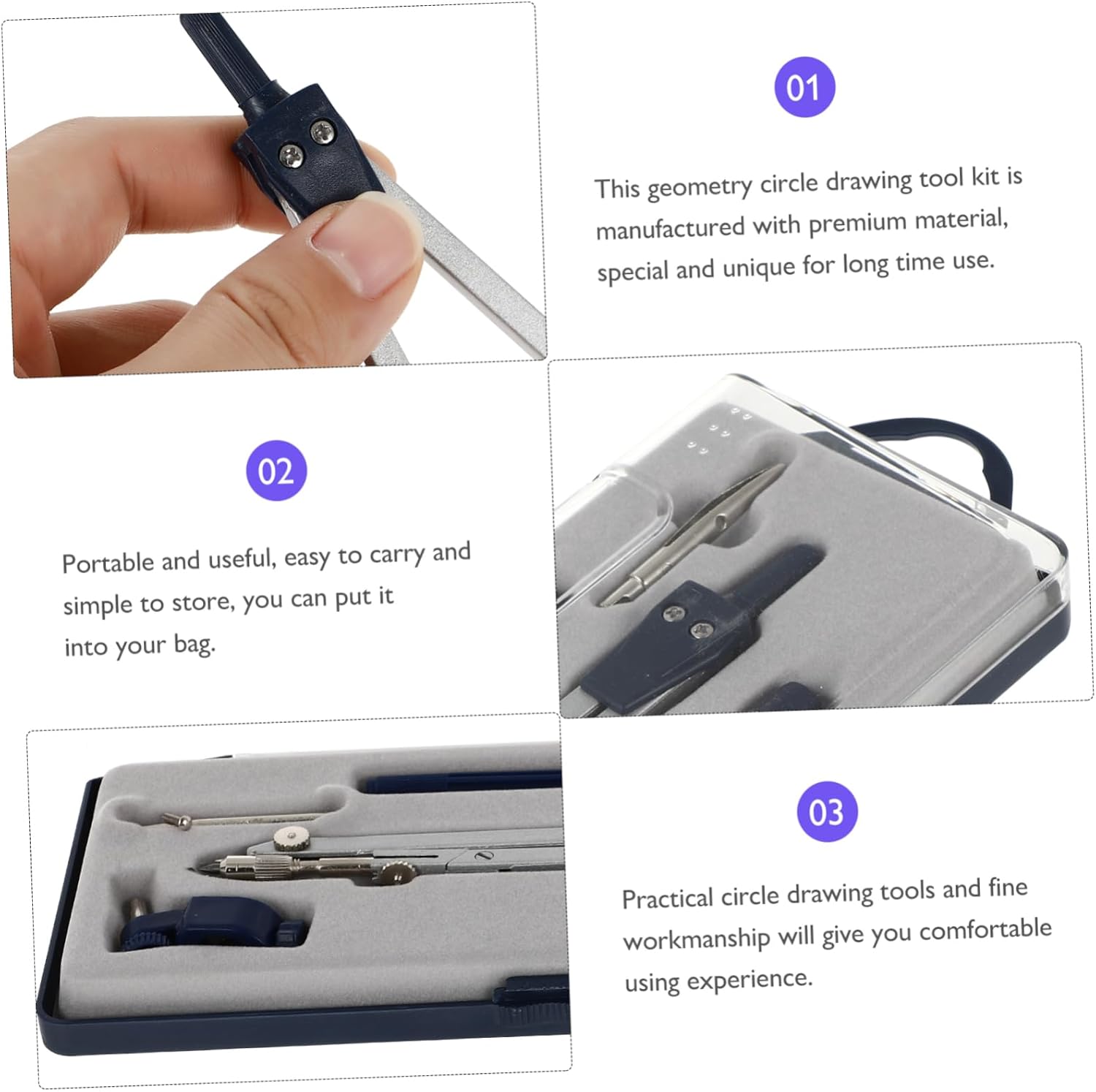 01

This geometry circle drawing tool kit is manufactured with premium material, special and unique for long time use.

02

Portable and useful, easy to carry and simple to store, you can put it into your bag.

03

Practical circle drawing tools and fine workmanship will give you comfortable using experience.