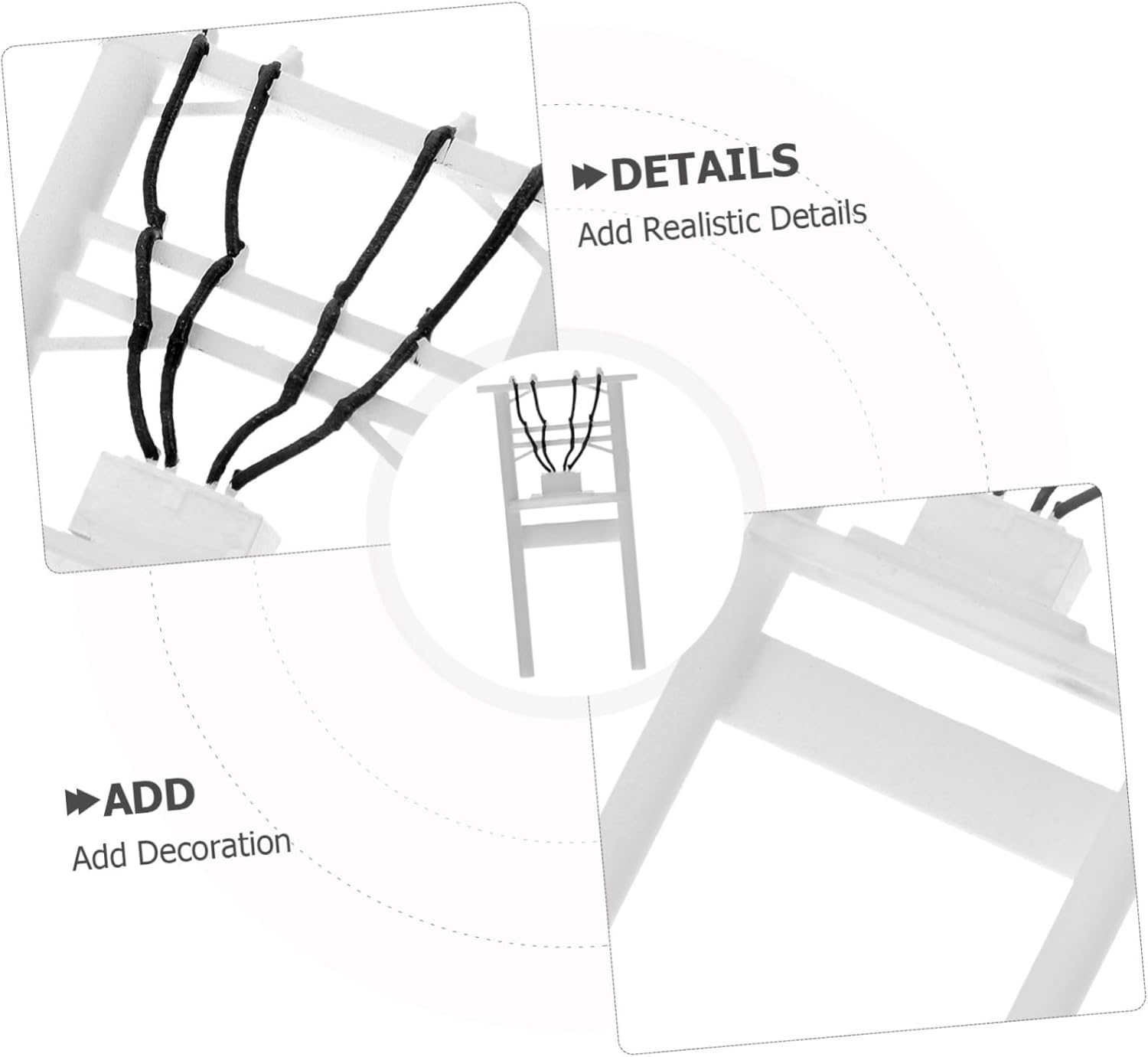 DETAILS
Add Realistic Details

ADD
Add Decoration