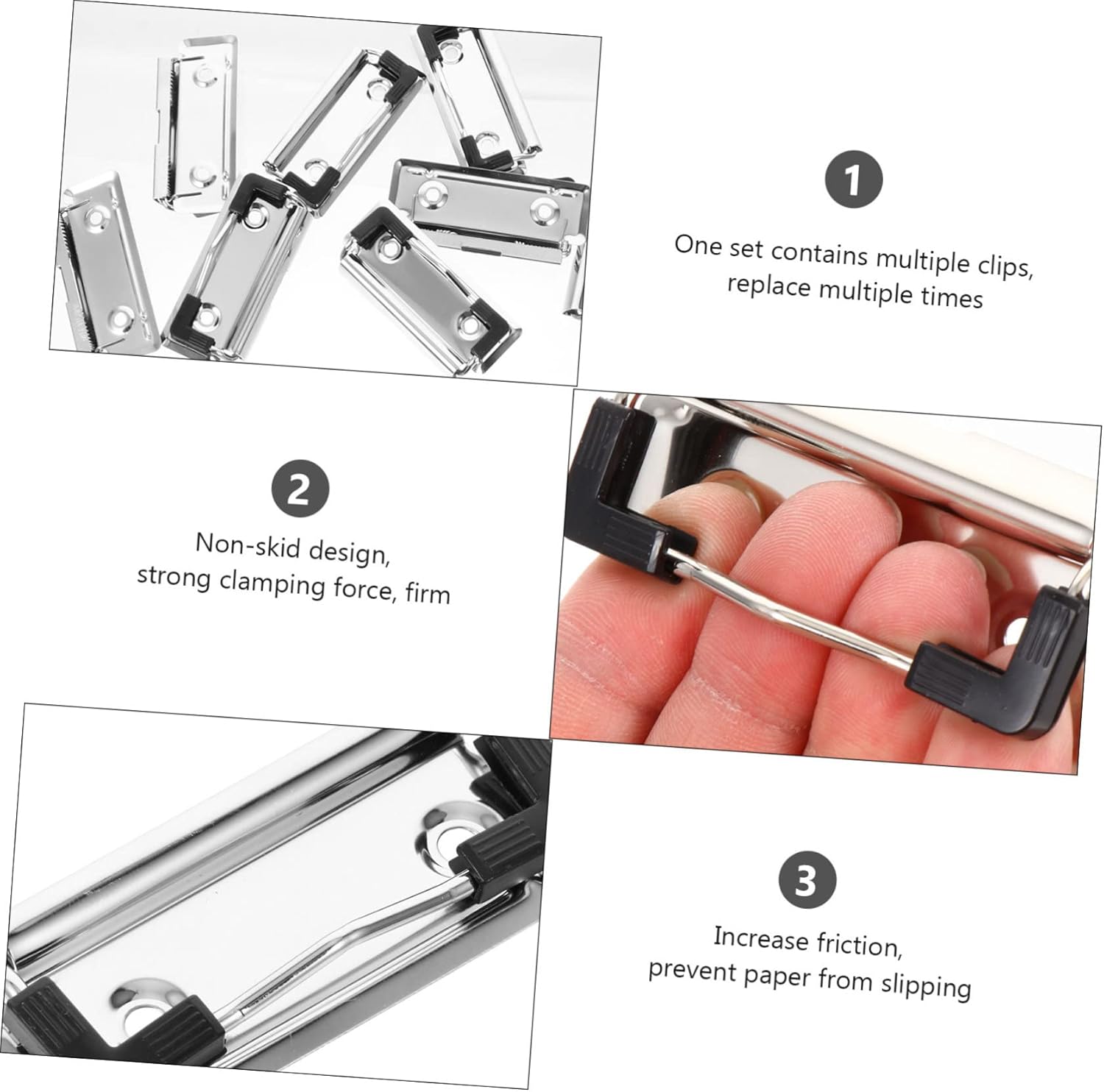 1

One set contains multiple clips, replace multiple times

2

Non-skid design, strong clamping force, firm

3

Increase friction, prevent paper from slipping