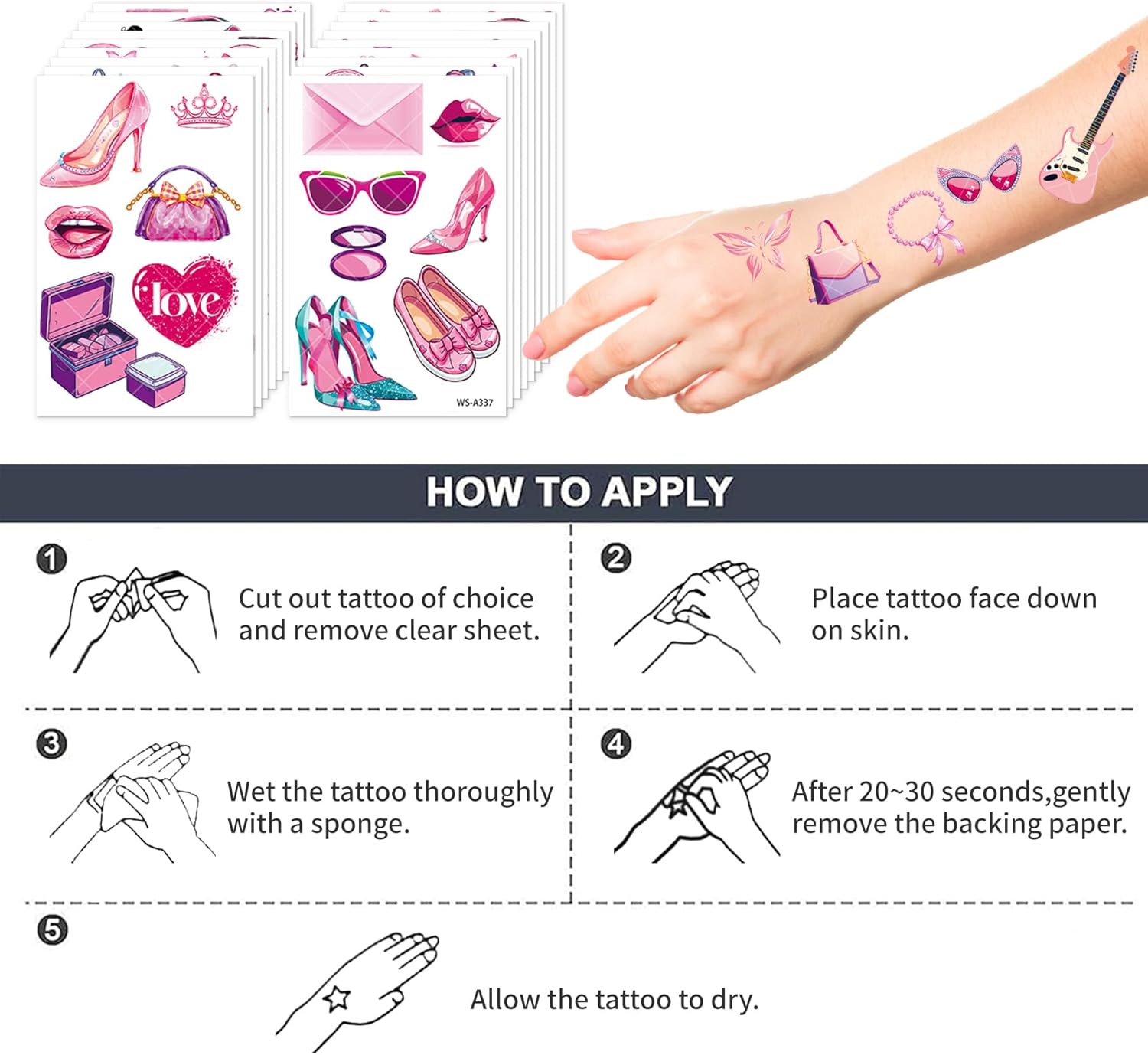 love

WS-A337

HOW TO APPLY

1 Cut out tattoo of choice and remove clear sheet.

2 Place tattoo face down on skin.

3 Wet the tattoo thoroughly with a sponge.

4 After 20~30 seconds,gently remove the backing paper.

5 Allow the tattoo to dry.