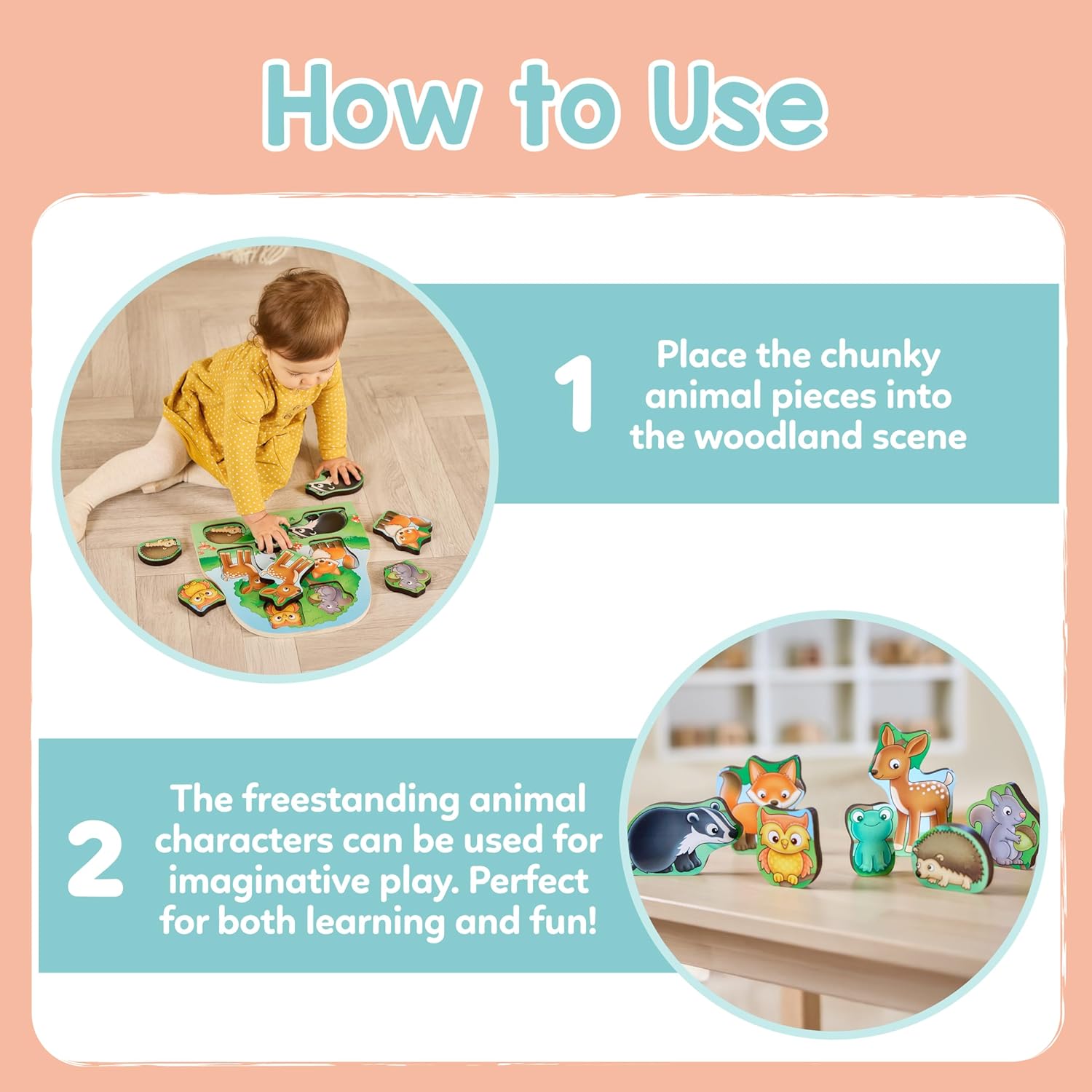 How to Use

1

Place the chunky animal pieces into the woodland scene

2

The freestanding animal characters can be used for imaginative play. Perfect for both learning and fun!