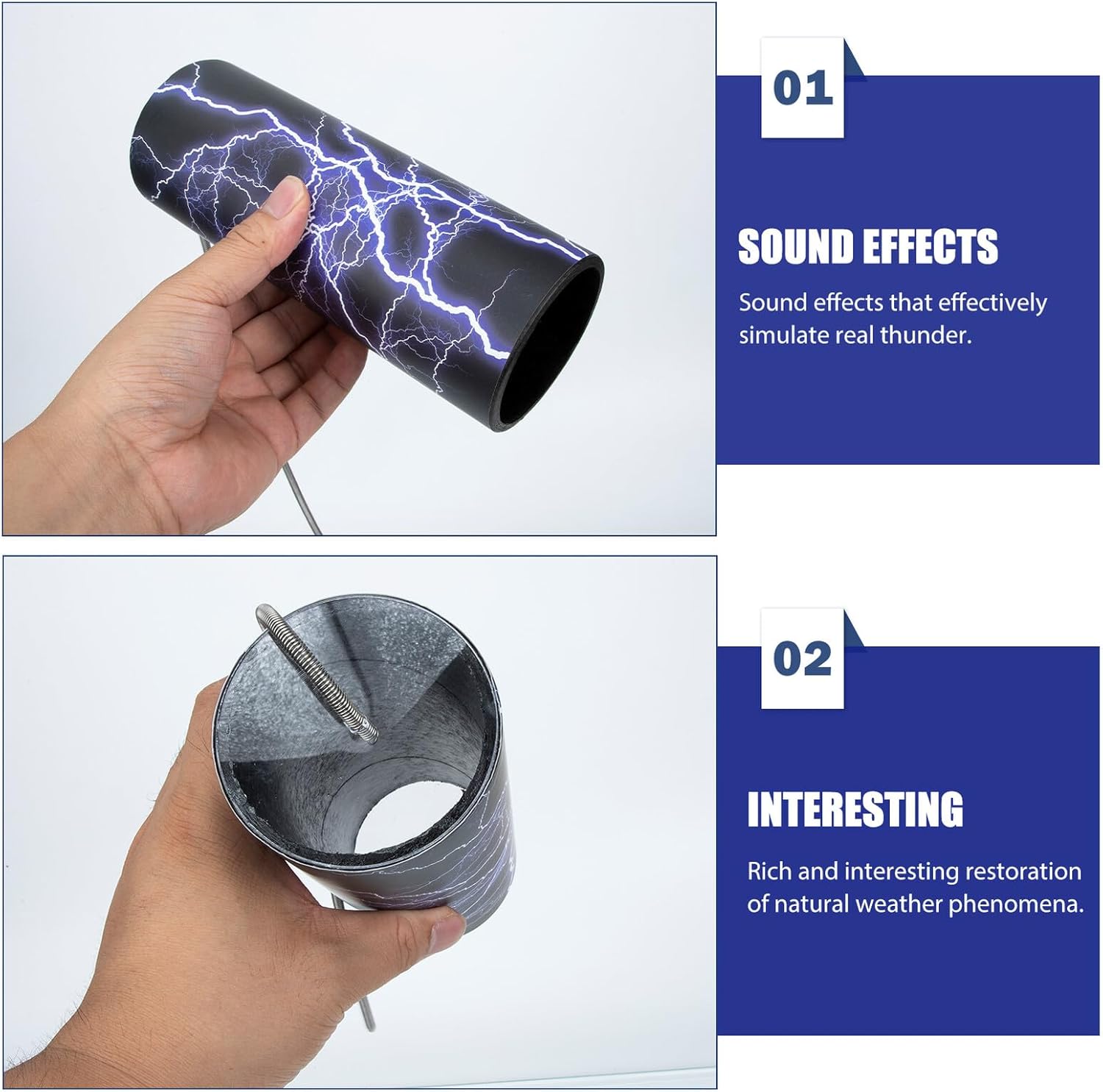 01

SOUND EFFECTS

Sound effects that effectively simulate real thunder.

02

INTERESTING

Rich and interesting restoration of natural weather phenomena.