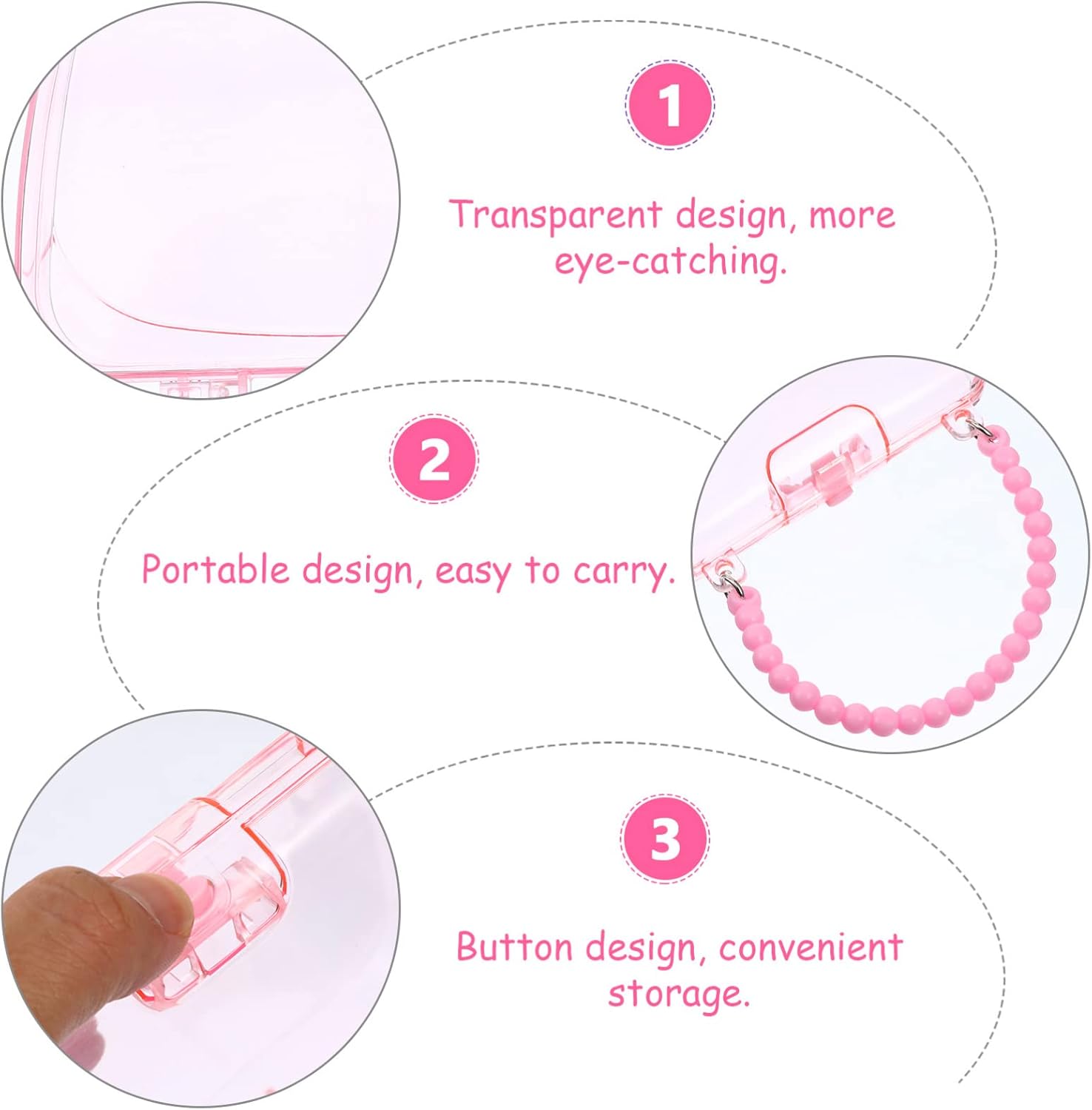 1

Transparent design, more eye-catching.

2

Portable design, easy to carry.

3

Button design, convenient storage.