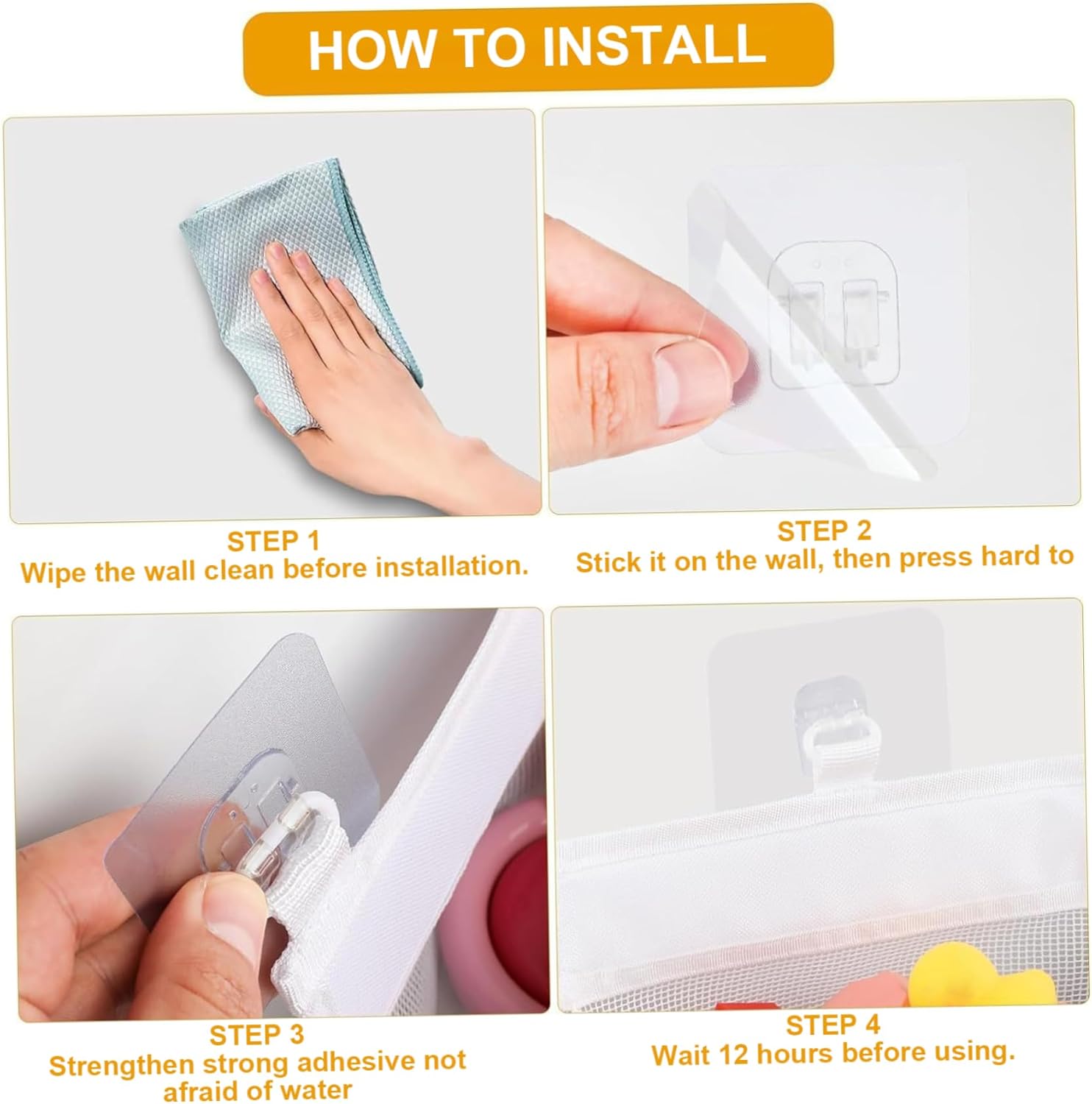 HOW TO INSTALL

STEP 1
Wipe the wall clean before installation.

STEP 2
Stick it on the wall, then press hard to

STEP 3
Strengthen strong adhesive not afraid of water

STEP 4
Wait 12 hours before using.