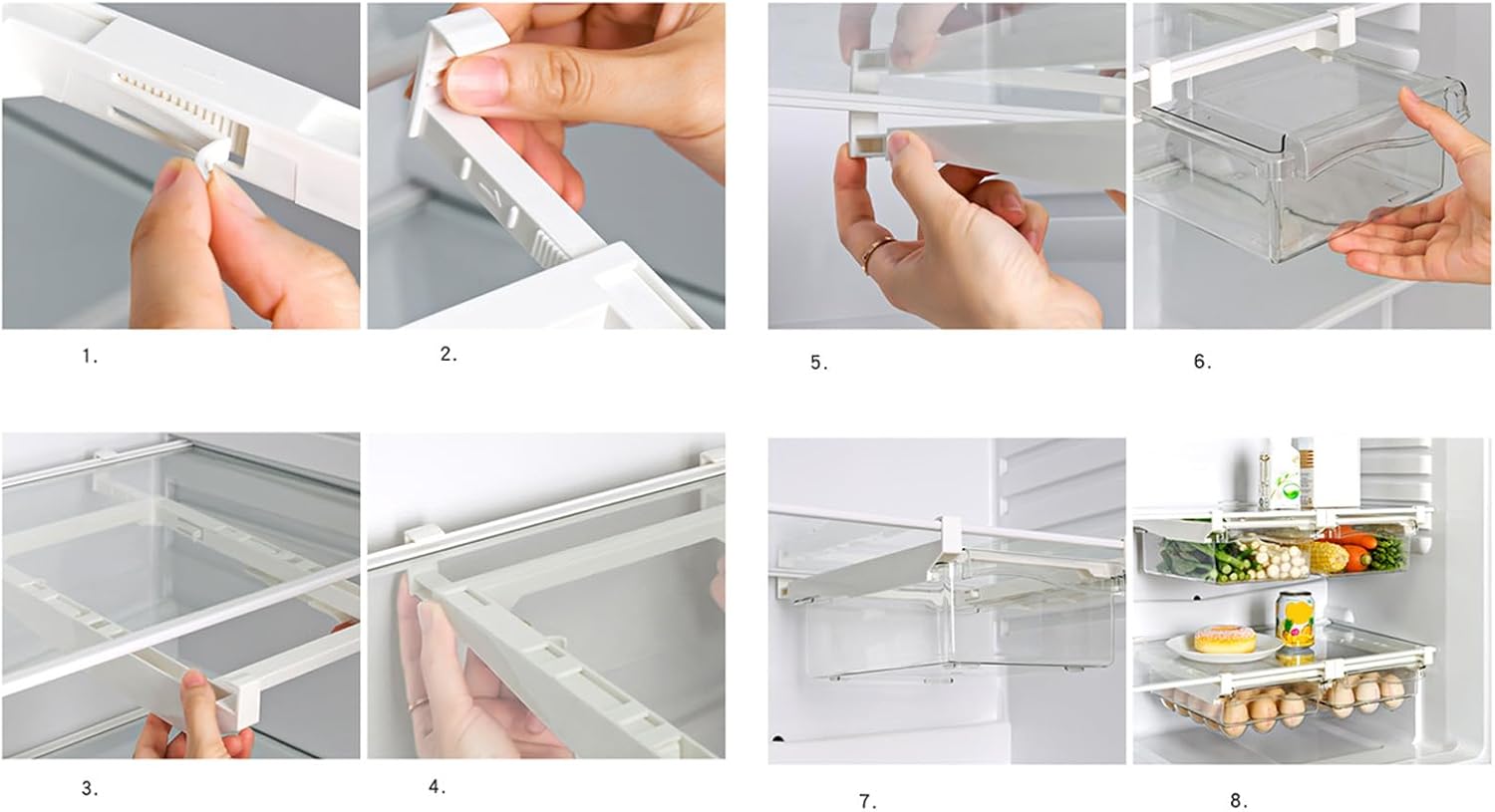 1.

2.

5.

6.

3.

4.

7.

8.