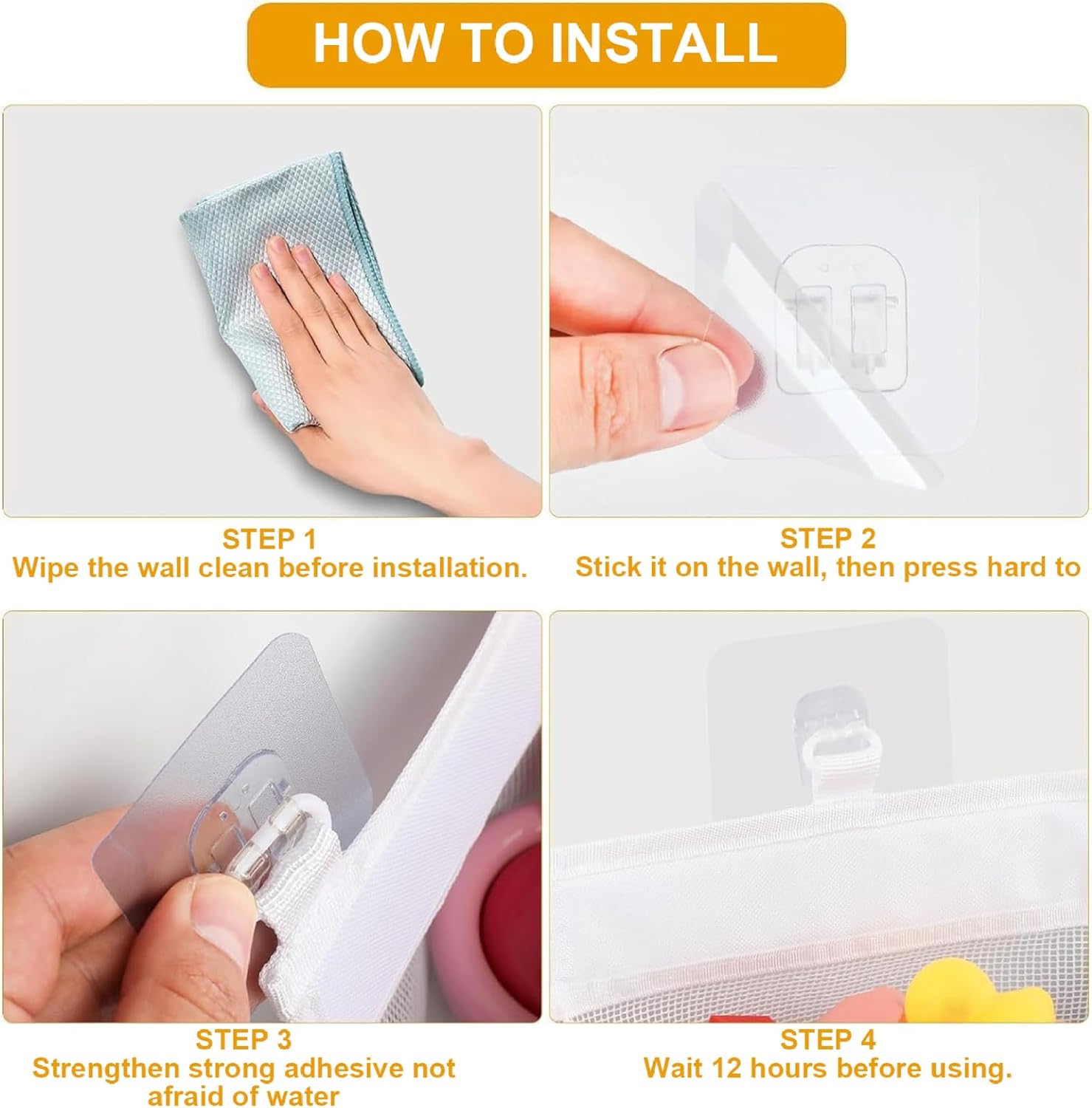 HOW TO INSTALL

STEP 1
Wipe the wall clean before installation.

STEP 2
Stick it on the wall, then press hard to

STEP 3
Strengthen strong adhesive not afraid of water

STEP 4
Wait 12 hours before using.