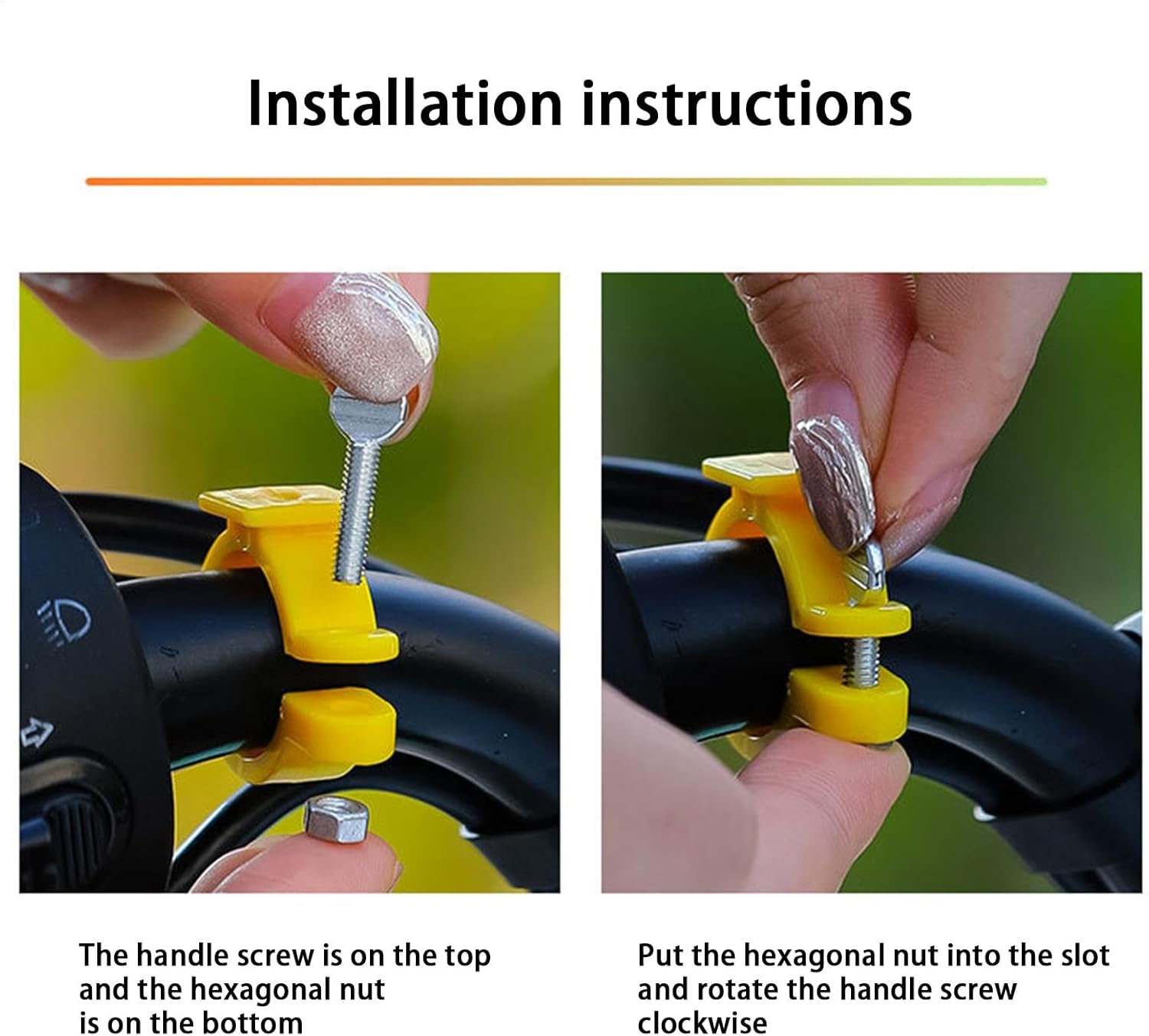 Installation instructions

The handle screw is on the top and the hexagonal nut is on the bottom

Put the hexagonal nut into the slot and rotate the handle screw clockwise