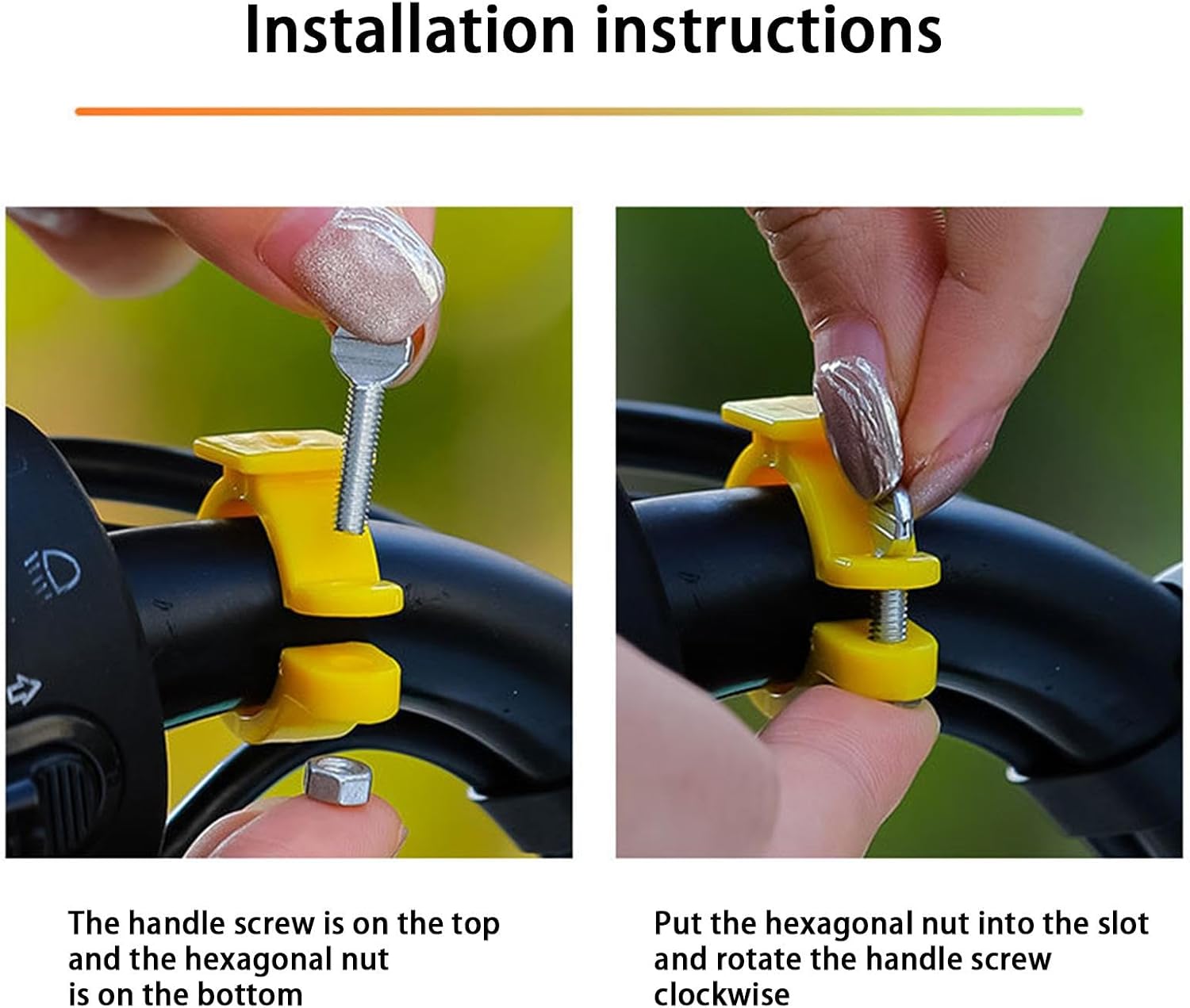 Installation instructions

The handle screw is on the top and the hexagonal nut is on the bottom

Put the hexagonal nut into the slot and rotate the handle screw clockwise