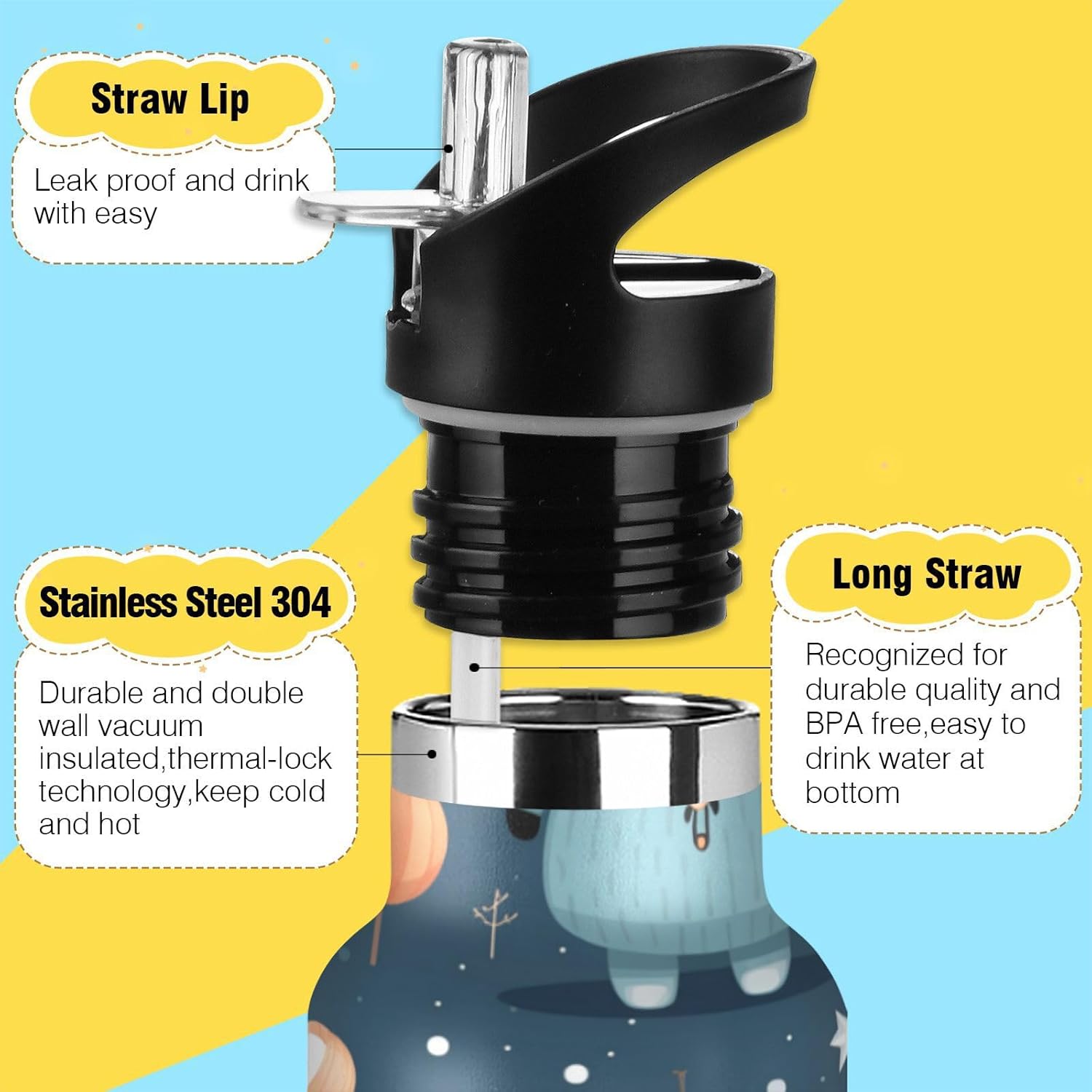 Straw Lip

Leak proof and drink with easy

Stainless Steel 304

Durable and double wall vacuum insulated,thermal-lock technology,keep cold and hot

Long Straw

Recognized for durable quality and BPA free,easy to drink water at bottom