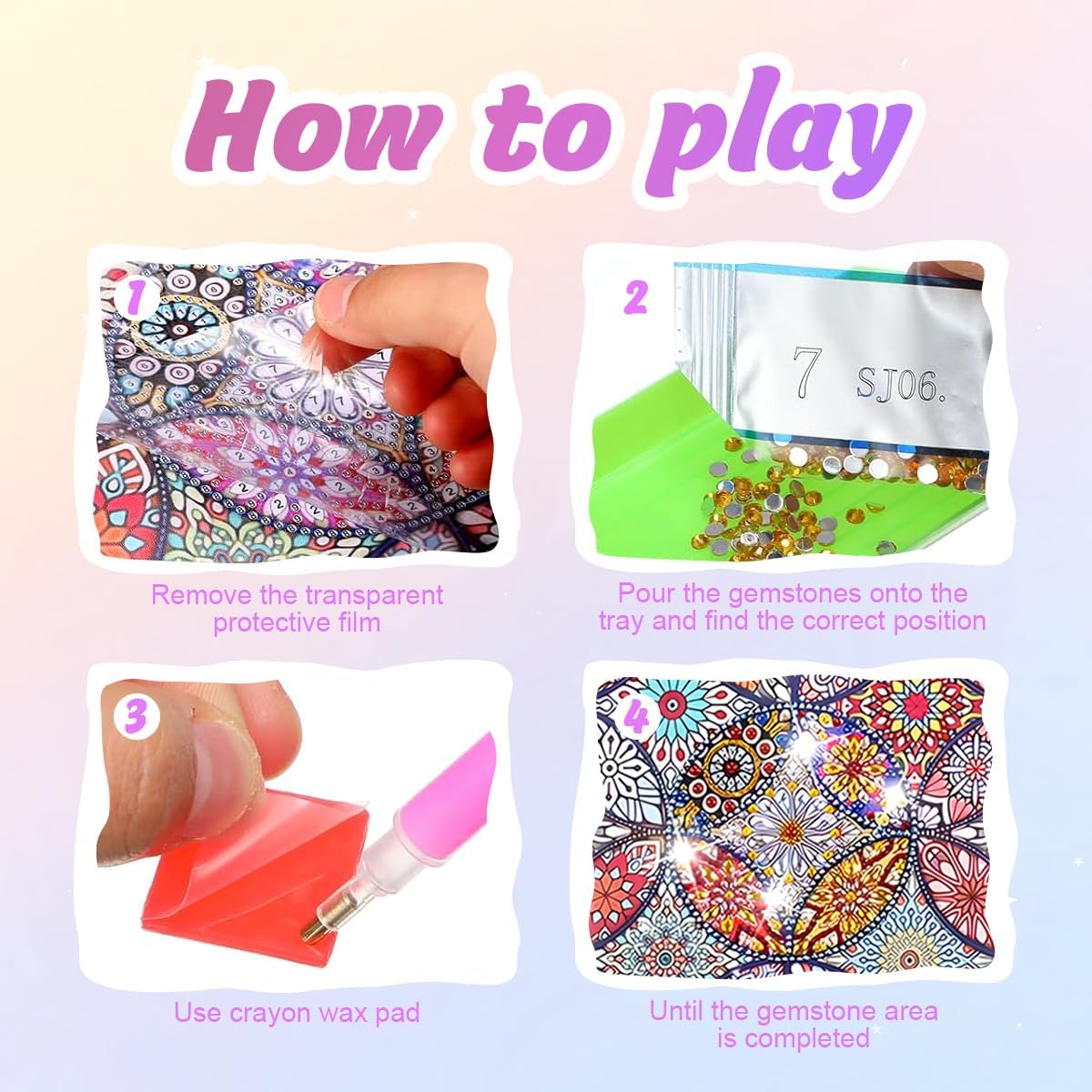 How to play

1

Remove the transparent protective film

2

7 SJ06.

Pour the gemstones onto the tray and find the correct position

3

Use crayon wax pad

4

Until the gemstone area is completed