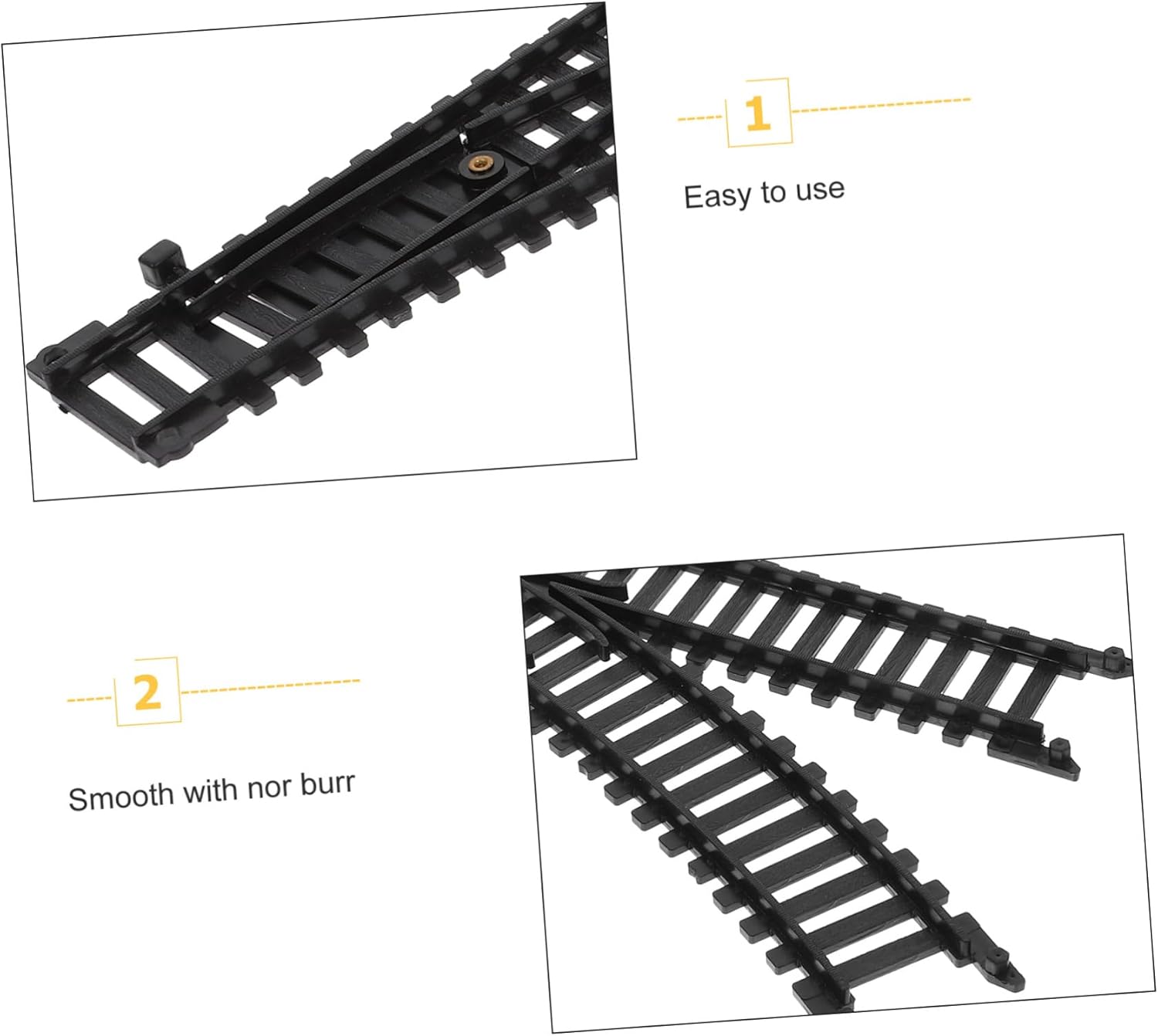 1

Easy to use

2

Smooth with nor burr